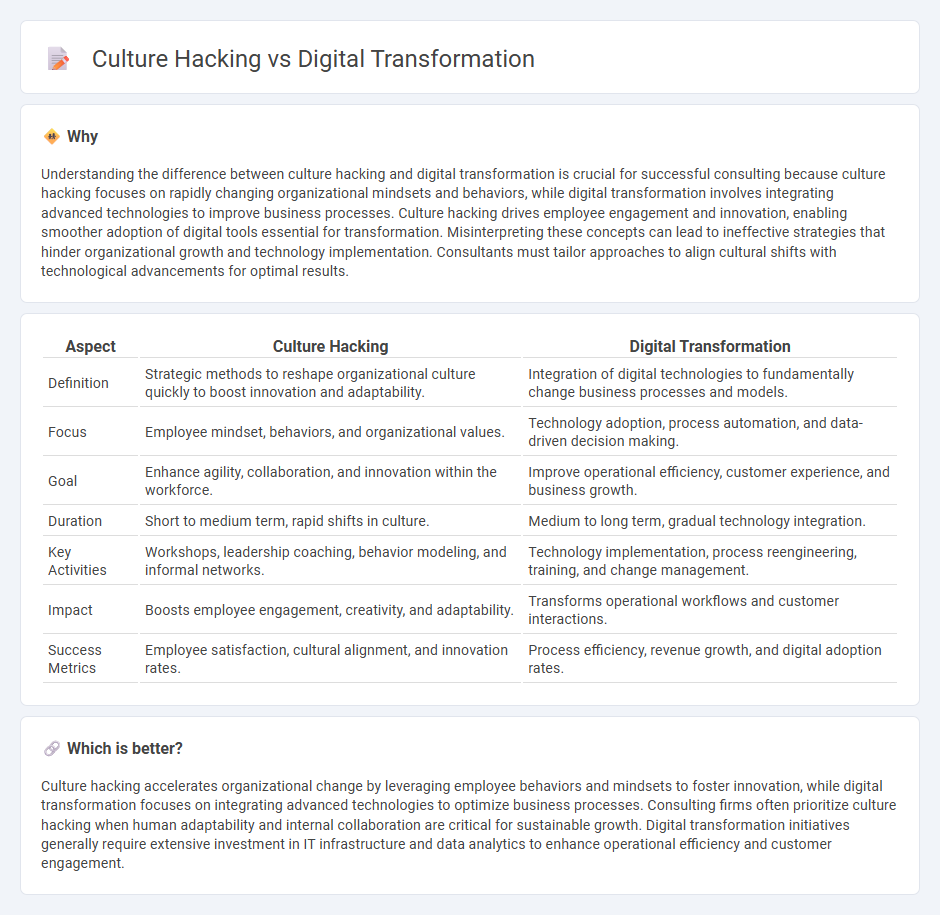 Culture Hacking vs Digital Transformation

Why

Understanding the difference between culture hacking and digital transformation is crucial for successful consulting because culture hacking focuses on rapidly changing organizational mindsets and behaviors, while digital transformation involves integrating advanced technologies to improve business processes. Culture hacking drives employee engagement and innovation, enabling smoother adoption of digital tools essential for transformation. Misinterpreting these concepts can lead to ineffective strategies that hinder organizational growth and technology implementation. Consultants must tailor approaches to align cultural shifts with technological advancements for optimal results.

| Aspect | Culture Hacking | Digital Transformation |
|---|---|---|
| Definition | Strategic methods to reshape organizational culture quickly to boost innovation and adaptability. | Integration of digital technologies to fundamentally change business processes and models. |
| Focus | Employee mindset, behaviors, and organizational values. | Technology adoption, process automation, and data-driven decision making. |
| Goal | Enhance agility, collaboration, and innovation within the workforce. | Improve operational efficiency, customer experience, and business growth. |
| Duration | Short to medium term, rapid shifts in culture. | Medium to long term, gradual technology integration. |
| Key Activities | Workshops, leadership coaching, behavior modeling, and informal networks. | Technology implementation, process reengineering, training, and change management. |
| Impact | Boosts employee engagement, creativity, and adaptability. | Transforms operational workflows and customer interactions. |
| Success Metrics | Employee satisfaction, cultural alignment, and innovation rates. | Process efficiency, revenue growth, and digital adoption rates. |

Which is better?

Culture hacking accelerates organizational change by leveraging employee behaviors and mindsets to foster innovation, while digital transformation focuses on integrating advanced technologies to optimize business processes. Consulting firms often prioritize culture hacking when human adaptability and internal collaboration are critical for sustainable growth. Digital transformation initiatives generally require extensive investment in IT infrastructure and data analytics to enhance operational efficiency and customer engagement.