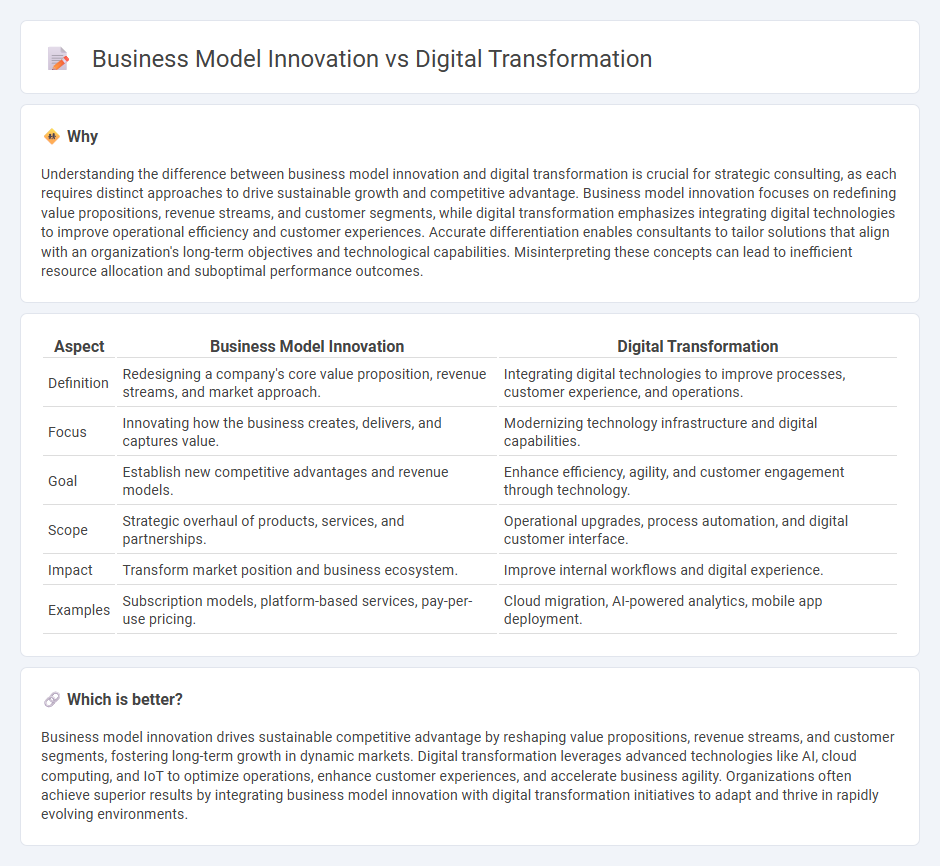 Business Model Innovation vs Digital Transformation

Why

Understanding the difference between business model innovation and digital transformation is crucial for strategic consulting, as each requires distinct approaches to drive sustainable growth and competitive advantage. Business model innovation focuses on redefining value propositions, revenue streams, and customer segments, while digital transformation emphasizes integrating digital technologies to improve operational efficiency and customer experiences. Accurate differentiation enables consultants to tailor solutions that align with an organization's long-term objectives and technological capabilities. Misinterpreting these concepts can lead to inefficient resource allocation and suboptimal performance outcomes.

| Aspect | Business Model Innovation | Digital Transformation |
|---|---|---|
| Definition | Redesigning a company's core value proposition, revenue streams, and market approach. | Integrating digital technologies to improve processes, customer experience, and operations. |
| Focus | Innovating how the business creates, delivers, and captures value. | Modernizing technology infrastructure and digital capabilities. |
| Goal | Establish new competitive advantages and revenue models. | Enhance efficiency, agility, and customer engagement through technology. |
| Scope | Strategic overhaul of products, services, and partnerships. | Operational upgrades, process automation, and digital customer interface. |
| Impact | Transform market position and business ecosystem. | Improve internal workflows and digital experience. |
| Examples | Subscription models, platform-based services, pay-per-use pricing. | Cloud migration, AI-powered analytics, mobile app deployment. |

Which is better?

Business model innovation drives sustainable competitive advantage by reshaping value propositions, revenue streams, and customer segments, fostering long-term growth in dynamic markets. Digital transformation leverages advanced technologies like AI, cloud computing, and IoT to optimize operations, enhance customer experiences, and accelerate business agility. Organizations often achieve superior results by integrating business model innovation with digital transformation initiatives to adapt and thrive in rapidly evolving environments.