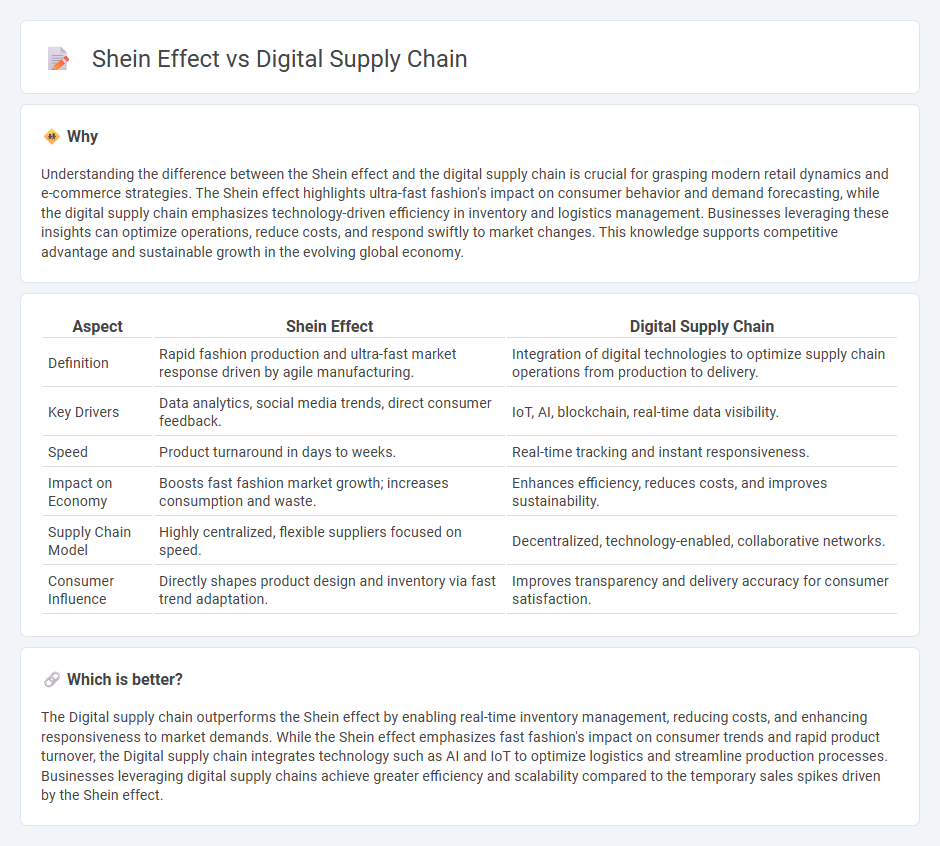 Shein Effect vs Digital Supply Chain

Why

Understanding the difference between the Shein effect and the digital supply chain is crucial for grasping modern retail dynamics and e-commerce strategies. The Shein effect highlights ultra-fast fashion's impact on consumer behavior and demand forecasting, while the digital supply chain emphasizes technology-driven efficiency in inventory and logistics management. Businesses leveraging these insights can optimize operations, reduce costs, and respond swiftly to market changes. This knowledge supports competitive advantage and sustainable growth in the evolving global economy.

| Aspect | Shein Effect | Digital Supply Chain |
|---|---|---|
| Definition | Rapid fashion production and ultra-fast market response driven by agile manufacturing. | Integration of digital technologies to optimize supply chain operations from production to delivery. |
| Key Drivers | Data analytics, social media trends, direct consumer feedback. | IoT, AI, blockchain, real-time data visibility. |
| Speed | Product turnaround in days to weeks. | Real-time tracking and instant responsiveness. |
| Impact on Economy | Boosts fast fashion market growth; increases consumption and waste. | Enhances efficiency, reduces costs, and improves sustainability. |
| Supply Chain Model | Highly centralized, flexible suppliers focused on speed. | Decentralized, technology-enabled, collaborative networks. |
| Consumer Influence | Directly shapes product design and inventory via fast trend adaptation. | Improves transparency and delivery accuracy for consumer satisfaction. |

Which is better?

The Digital supply chain outperforms the Shein effect by enabling real-time inventory management, reducing costs, and enhancing responsiveness to market demands. While the Shein effect emphasizes fast fashion's impact on consumer trends and rapid product turnover, the Digital supply chain integrates technology such as AI and IoT to optimize logistics and streamline production processes. Businesses leveraging digital supply chains achieve greater efficiency and scalability compared to the temporary sales spikes driven by the Shein effect.