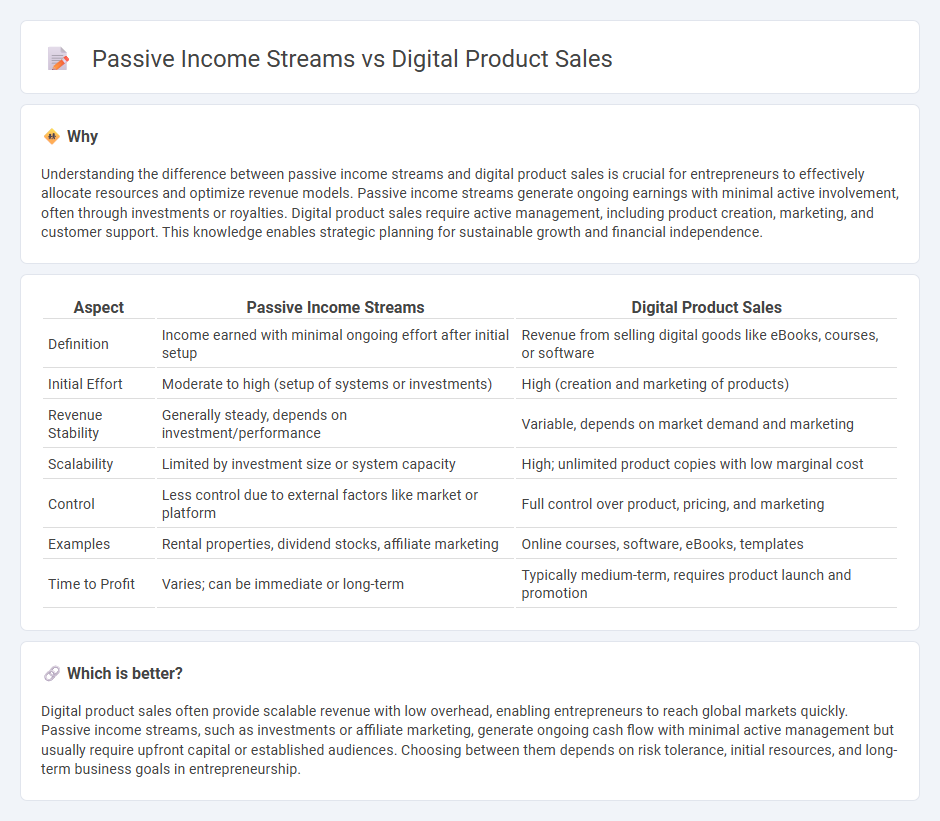 Passive Income Streams vs Digital Product Sales

Why

Understanding the difference between passive income streams and digital product sales is crucial for entrepreneurs to effectively allocate resources and optimize revenue models. Passive income streams generate ongoing earnings with minimal active involvement, often through investments or royalties. Digital product sales require active management, including product creation, marketing, and customer support. This knowledge enables strategic planning for sustainable growth and financial independence.

| Aspect | Passive Income Streams | Digital Product Sales |
|---|---|---|
| Definition | Income earned with minimal ongoing effort after initial setup | Revenue from selling digital goods like eBooks, courses, or software |
| Initial Effort | Moderate to high (setup of systems or investments) | High (creation and marketing of products) |
| Revenue Stability | Generally steady, depends on investment/performance | Variable, depends on market demand and marketing |
| Scalability | Limited by investment size or system capacity | High; unlimited product copies with low marginal cost |
| Control | Less control due to external factors like market or platform | Full control over product, pricing, and marketing |
| Examples | Rental properties, dividend stocks, affiliate marketing | Online courses, software, eBooks, templates |
| Time to Profit | Varies; can be immediate or long-term | Typically medium-term, requires product launch and promotion |

Which is better?

Digital product sales often provide scalable revenue with low overhead, enabling entrepreneurs to reach global markets quickly. Passive income streams, such as investments or affiliate marketing, generate ongoing cash flow with minimal active management but usually require upfront capital or established audiences. Choosing between them depends on risk tolerance, initial resources, and long-term business goals in entrepreneurship.