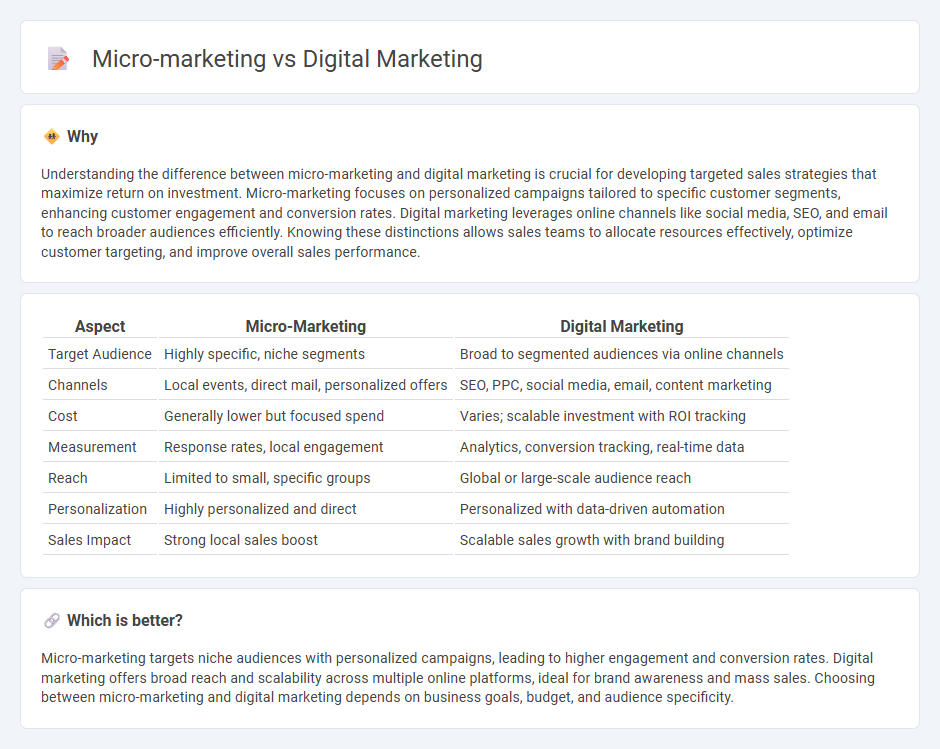 Micro-marketing vs Digital Marketing

Why

Understanding the difference between micro-marketing and digital marketing is crucial for developing targeted sales strategies that maximize return on investment. Micro-marketing focuses on personalized campaigns tailored to specific customer segments, enhancing customer engagement and conversion rates. Digital marketing leverages online channels like social media, SEO, and email to reach broader audiences efficiently. Knowing these distinctions allows sales teams to allocate resources effectively, optimize customer targeting, and improve overall sales performance.

| Aspect | Micro-Marketing | Digital Marketing |
|---|---|---|
| Target Audience | Highly specific, niche segments | Broad to segmented audiences via online channels |
| Channels | Local events, direct mail, personalized offers | SEO, PPC, social media, email, content marketing |
| Cost | Generally lower but focused spend | Varies; scalable investment with ROI tracking |
| Measurement | Response rates, local engagement | Analytics, conversion tracking, real-time data |
| Reach | Limited to small, specific groups | Global or large-scale audience reach |
| Personalization | Highly personalized and direct | Personalized with data-driven automation |
| Sales Impact | Strong local sales boost | Scalable sales growth with brand building |

Which is better?

Micro-marketing targets niche audiences with personalized campaigns, leading to higher engagement and conversion rates. Digital marketing offers broad reach and scalability across multiple online platforms, ideal for brand awareness and mass sales. Choosing between micro-marketing and digital marketing depends on business goals, budget, and audience specificity.