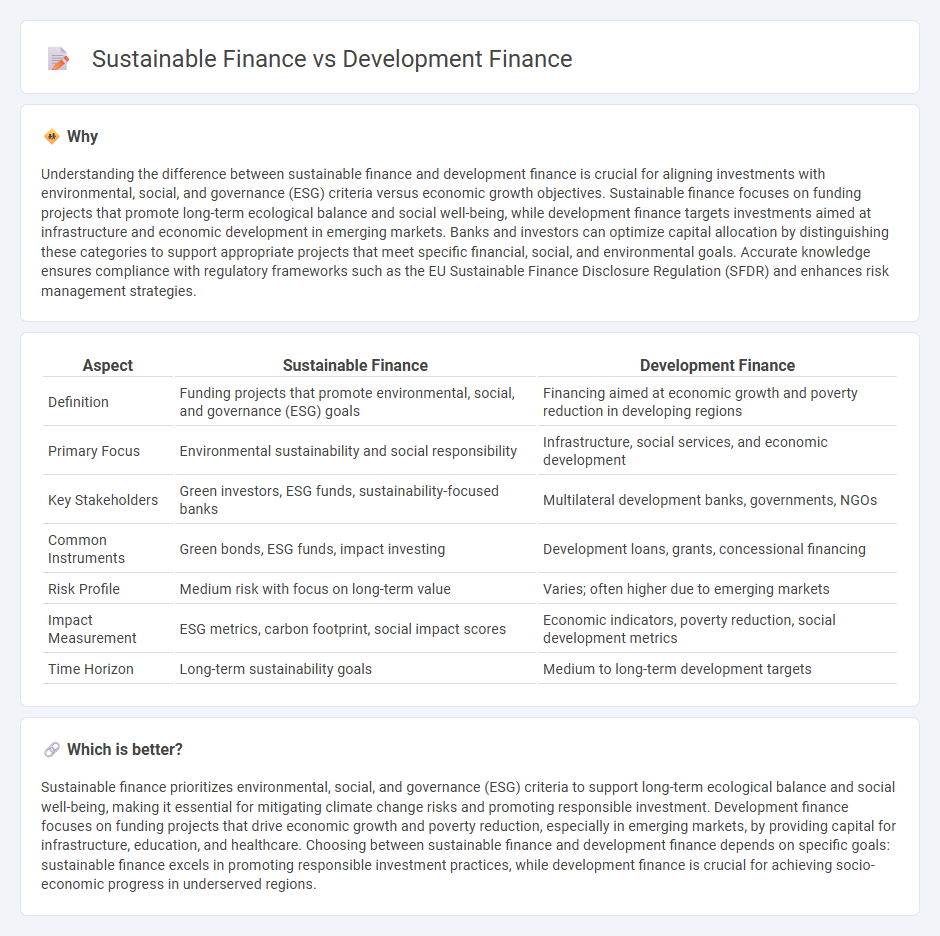 Sustainable Finance vs Development Finance

Why

Understanding the difference between sustainable finance and development finance is crucial for aligning investments with environmental, social, and governance (ESG) criteria versus economic growth objectives. Sustainable finance focuses on funding projects that promote long-term ecological balance and social well-being, while development finance targets investments aimed at infrastructure and economic development in emerging markets. Banks and investors can optimize capital allocation by distinguishing these categories to support appropriate projects that meet specific financial, social, and environmental goals. Accurate knowledge ensures compliance with regulatory frameworks such as the EU Sustainable Finance Disclosure Regulation (SFDR) and enhances risk management strategies.

| Aspect | Sustainable Finance | Development Finance |
|---|---|---|
| Definition | Funding projects that promote environmental, social, and governance (ESG) goals | Financing aimed at economic growth and poverty reduction in developing regions |
| Primary Focus | Environmental sustainability and social responsibility | Infrastructure, social services, and economic development |
| Key Stakeholders | Green investors, ESG funds, sustainability-focused banks | Multilateral development banks, governments, NGOs |
| Common Instruments | Green bonds, ESG funds, impact investing | Development loans, grants, concessional financing |
| Risk Profile | Medium risk with focus on long-term value | Varies; often higher due to emerging markets |
| Impact Measurement | ESG metrics, carbon footprint, social impact scores | Economic indicators, poverty reduction, social development metrics |
| Time Horizon | Long-term sustainability goals | Medium to long-term development targets |

Which is better?

Sustainable finance prioritizes environmental, social, and governance (ESG) criteria to support long-term ecological balance and social well-being, making it essential for mitigating climate change risks and promoting responsible investment. Development finance focuses on funding projects that drive economic growth and poverty reduction, especially in emerging markets, by providing capital for infrastructure, education, and healthcare. Choosing between sustainable finance and development finance depends on specific goals: sustainable finance excels in promoting responsible investment practices, while development finance is crucial for achieving socio-economic progress in underserved regions.