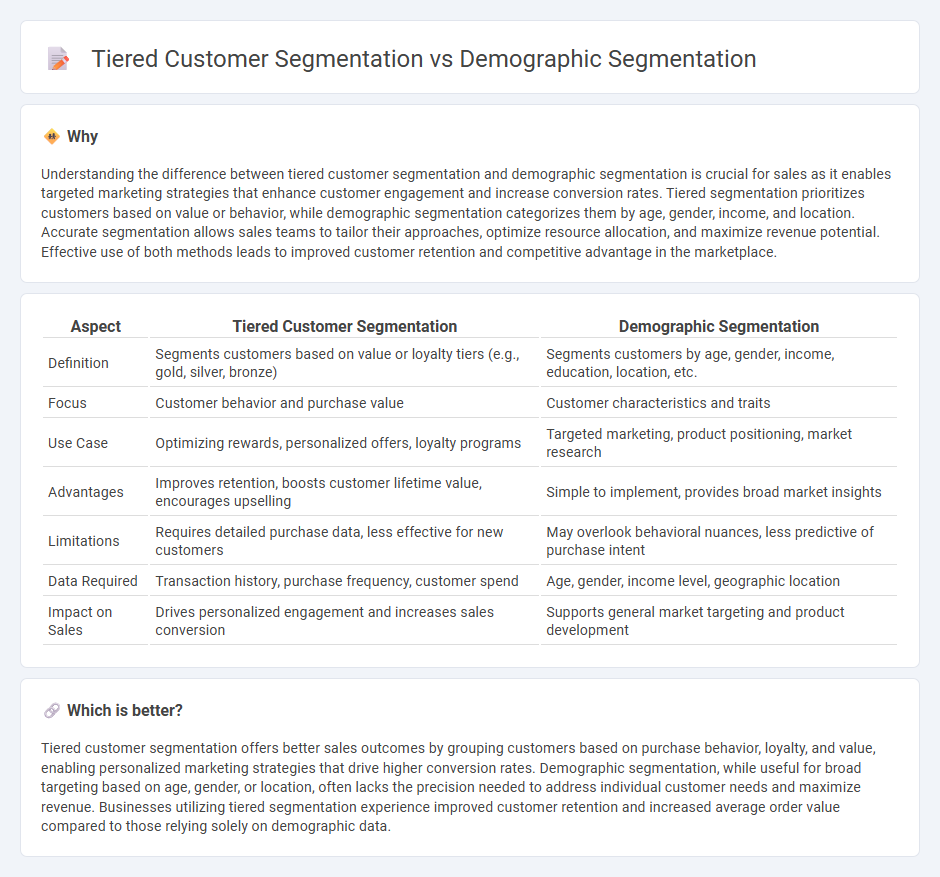 Tiered Customer Segmentation vs Demographic Segmentation

Why

Understanding the difference between tiered customer segmentation and demographic segmentation is crucial for sales as it enables targeted marketing strategies that enhance customer engagement and increase conversion rates. Tiered segmentation prioritizes customers based on value or behavior, while demographic segmentation categorizes them by age, gender, income, and location. Accurate segmentation allows sales teams to tailor their approaches, optimize resource allocation, and maximize revenue potential. Effective use of both methods leads to improved customer retention and competitive advantage in the marketplace.

| Aspect | Tiered Customer Segmentation | Demographic Segmentation |
|---|---|---|
| Definition | Segments customers based on value or loyalty tiers (e.g., gold, silver, bronze) | Segments customers by age, gender, income, education, location, etc. |
| Focus | Customer behavior and purchase value | Customer characteristics and traits |
| Use Case | Optimizing rewards, personalized offers, loyalty programs | Targeted marketing, product positioning, market research |
| Advantages | Improves retention, boosts customer lifetime value, encourages upselling | Simple to implement, provides broad market insights |
| Limitations | Requires detailed purchase data, less effective for new customers | May overlook behavioral nuances, less predictive of purchase intent |
| Data Required | Transaction history, purchase frequency, customer spend | Age, gender, income level, geographic location |
| Impact on Sales | Drives personalized engagement and increases sales conversion | Supports general market targeting and product development |

Which is better?

Tiered customer segmentation offers better sales outcomes by grouping customers based on purchase behavior, loyalty, and value, enabling personalized marketing strategies that drive higher conversion rates. Demographic segmentation, while useful for broad targeting based on age, gender, or location, often lacks the precision needed to address individual customer needs and maximize revenue. Businesses utilizing tiered segmentation experience improved customer retention and increased average order value compared to those relying solely on demographic data.