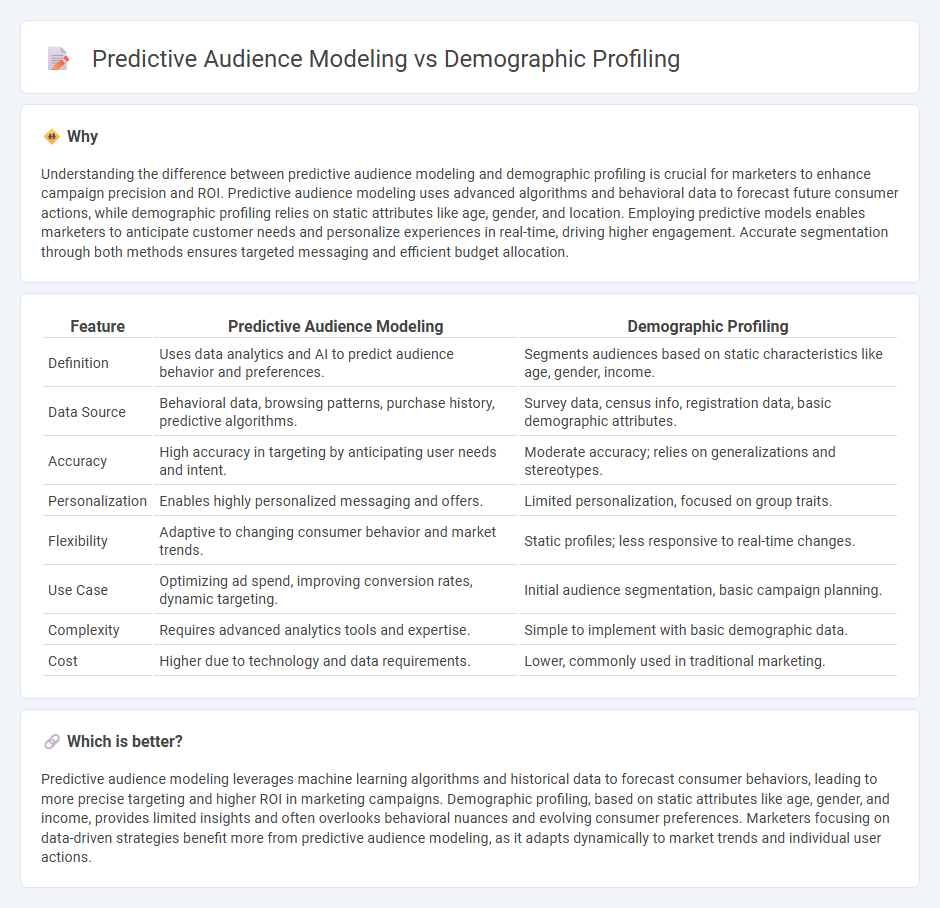 Predictive Audience Modeling vs Demographic Profiling

Why

Understanding the difference between predictive audience modeling and demographic profiling is crucial for marketers to enhance campaign precision and ROI. Predictive audience modeling uses advanced algorithms and behavioral data to forecast future consumer actions, while demographic profiling relies on static attributes like age, gender, and location. Employing predictive models enables marketers to anticipate customer needs and personalize experiences in real-time, driving higher engagement. Accurate segmentation through both methods ensures targeted messaging and efficient budget allocation.

| Feature | Predictive Audience Modeling | Demographic Profiling |
|---|---|---|
| Definition | Uses data analytics and AI to predict audience behavior and preferences. | Segments audiences based on static characteristics like age, gender, income. |
| Data Source | Behavioral data, browsing patterns, purchase history, predictive algorithms. | Survey data, census info, registration data, basic demographic attributes. |
| Accuracy | High accuracy in targeting by anticipating user needs and intent. | Moderate accuracy; relies on generalizations and stereotypes. |
| Personalization | Enables highly personalized messaging and offers. | Limited personalization, focused on group traits. |
| Flexibility | Adaptive to changing consumer behavior and market trends. | Static profiles; less responsive to real-time changes. |
| Use Case | Optimizing ad spend, improving conversion rates, dynamic targeting. | Initial audience segmentation, basic campaign planning. |
| Complexity | Requires advanced analytics tools and expertise. | Simple to implement with basic demographic data. |
| Cost | Higher due to technology and data requirements. | Lower, commonly used in traditional marketing. |

Which is better?

Predictive audience modeling leverages machine learning algorithms and historical data to forecast consumer behaviors, leading to more precise targeting and higher ROI in marketing campaigns. Demographic profiling, based on static attributes like age, gender, and income, provides limited insights and often overlooks behavioral nuances and evolving consumer preferences. Marketers focusing on data-driven strategies benefit more from predictive audience modeling, as it adapts dynamically to market trends and individual user actions.