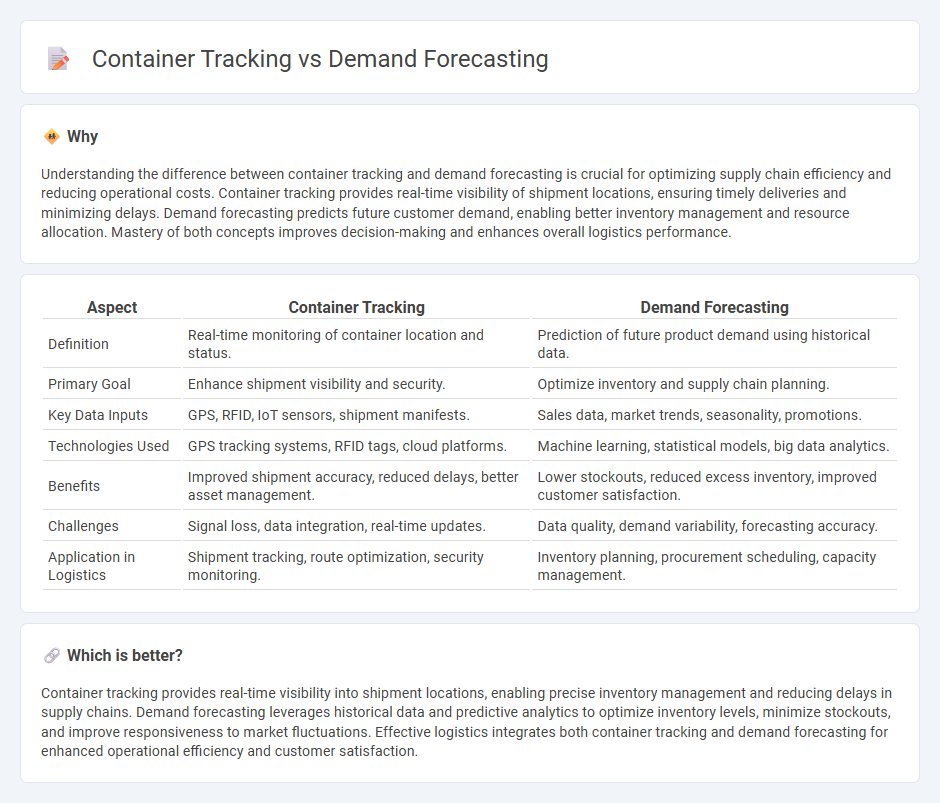 Container Tracking vs Demand Forecasting

Why

Understanding the difference between container tracking and demand forecasting is crucial for optimizing supply chain efficiency and reducing operational costs. Container tracking provides real-time visibility of shipment locations, ensuring timely deliveries and minimizing delays. Demand forecasting predicts future customer demand, enabling better inventory management and resource allocation. Mastery of both concepts improves decision-making and enhances overall logistics performance.

| Aspect | Container Tracking | Demand Forecasting |
|---|---|---|
| Definition | Real-time monitoring of container location and status. | Prediction of future product demand using historical data. |
| Primary Goal | Enhance shipment visibility and security. | Optimize inventory and supply chain planning. |
| Key Data Inputs | GPS, RFID, IoT sensors, shipment manifests. | Sales data, market trends, seasonality, promotions. |
| Technologies Used | GPS tracking systems, RFID tags, cloud platforms. | Machine learning, statistical models, big data analytics. |
| Benefits | Improved shipment accuracy, reduced delays, better asset management. | Lower stockouts, reduced excess inventory, improved customer satisfaction. |
| Challenges | Signal loss, data integration, real-time updates. | Data quality, demand variability, forecasting accuracy. |
| Application in Logistics | Shipment tracking, route optimization, security monitoring. | Inventory planning, procurement scheduling, capacity management. |

Which is better?

Container tracking provides real-time visibility into shipment locations, enabling precise inventory management and reducing delays in supply chains. Demand forecasting leverages historical data and predictive analytics to optimize inventory levels, minimize stockouts, and improve responsiveness to market fluctuations. Effective logistics integrates both container tracking and demand forecasting for enhanced operational efficiency and customer satisfaction.