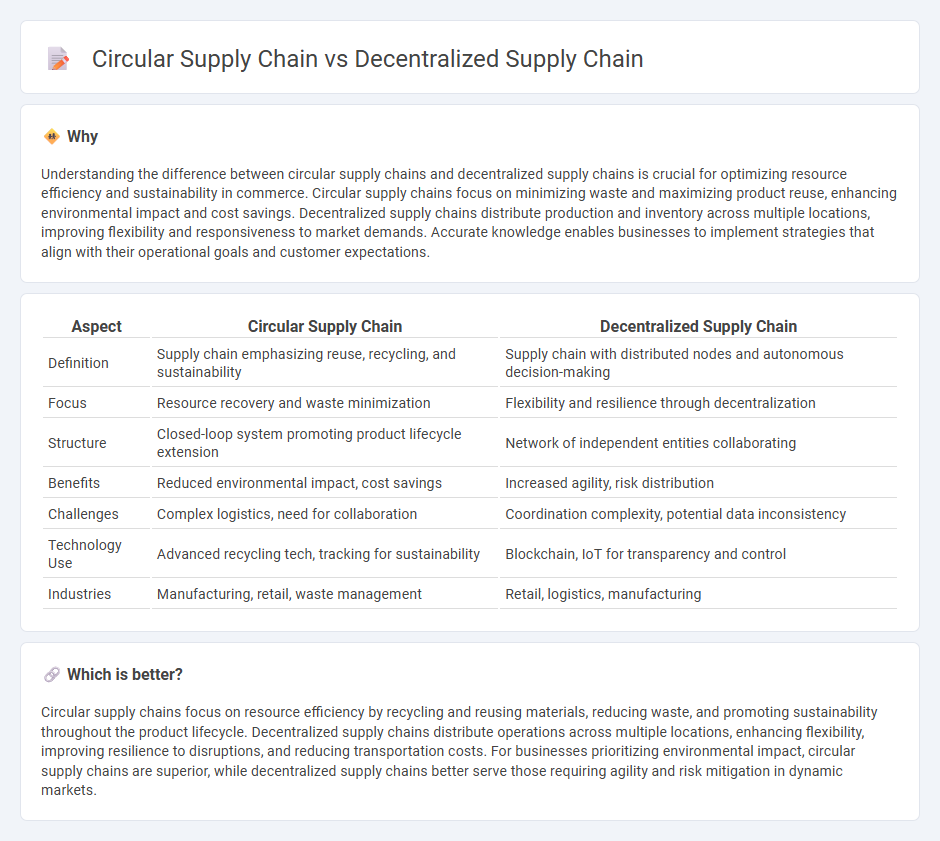 Circular Supply Chain vs Decentralized Supply Chain

Why

Understanding the difference between circular supply chains and decentralized supply chains is crucial for optimizing resource efficiency and sustainability in commerce. Circular supply chains focus on minimizing waste and maximizing product reuse, enhancing environmental impact and cost savings. Decentralized supply chains distribute production and inventory across multiple locations, improving flexibility and responsiveness to market demands. Accurate knowledge enables businesses to implement strategies that align with their operational goals and customer expectations.

| Aspect | Circular Supply Chain | Decentralized Supply Chain |
|---|---|---|
| Definition | Supply chain emphasizing reuse, recycling, and sustainability | Supply chain with distributed nodes and autonomous decision-making |
| Focus | Resource recovery and waste minimization | Flexibility and resilience through decentralization |
| Structure | Closed-loop system promoting product lifecycle extension | Network of independent entities collaborating |
| Benefits | Reduced environmental impact, cost savings | Increased agility, risk distribution |
| Challenges | Complex logistics, need for collaboration | Coordination complexity, potential data inconsistency |
| Technology Use | Advanced recycling tech, tracking for sustainability | Blockchain, IoT for transparency and control |
| Industries | Manufacturing, retail, waste management | Retail, logistics, manufacturing |

Which is better?

Circular supply chains focus on resource efficiency by recycling and reusing materials, reducing waste, and promoting sustainability throughout the product lifecycle. Decentralized supply chains distribute operations across multiple locations, enhancing flexibility, improving resilience to disruptions, and reducing transportation costs. For businesses prioritizing environmental impact, circular supply chains are superior, while decentralized supply chains better serve those requiring agility and risk mitigation in dynamic markets.