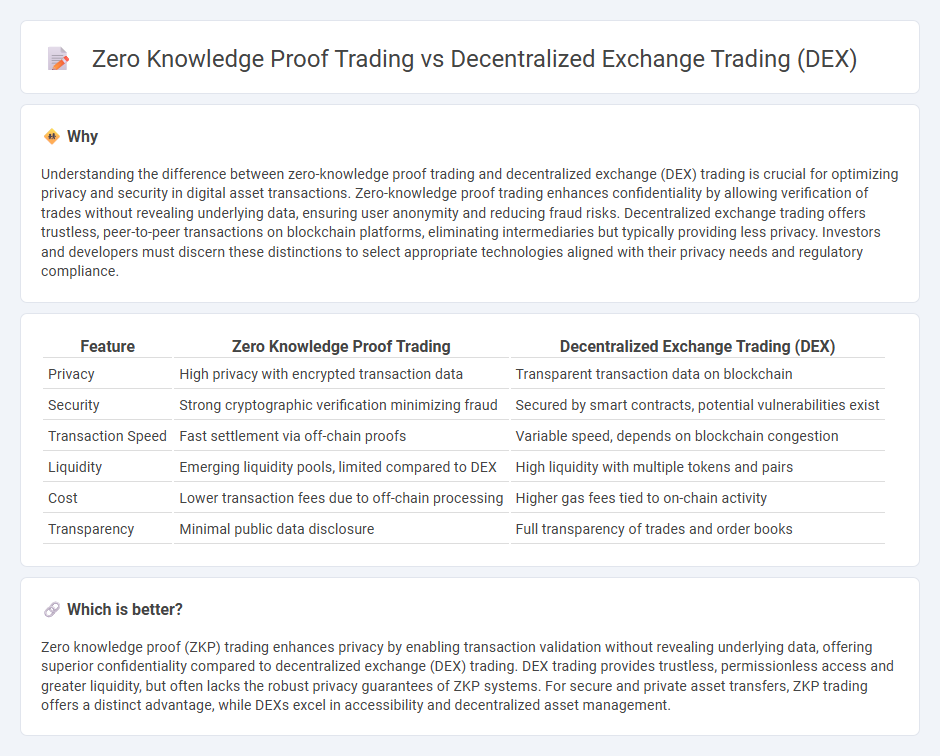 Zero Knowledge Proof Trading vs Decentralized Exchange Trading (DEX)

Why

Understanding the difference between zero-knowledge proof trading and decentralized exchange (DEX) trading is crucial for optimizing privacy and security in digital asset transactions. Zero-knowledge proof trading enhances confidentiality by allowing verification of trades without revealing underlying data, ensuring user anonymity and reducing fraud risks. Decentralized exchange trading offers trustless, peer-to-peer transactions on blockchain platforms, eliminating intermediaries but typically providing less privacy. Investors and developers must discern these distinctions to select appropriate technologies aligned with their privacy needs and regulatory compliance.

| Feature | Zero Knowledge Proof Trading | Decentralized Exchange Trading (DEX) |
|---|---|---|
| Privacy | High privacy with encrypted transaction data | Transparent transaction data on blockchain |
| Security | Strong cryptographic verification minimizing fraud | Secured by smart contracts, potential vulnerabilities exist |
| Transaction Speed | Fast settlement via off-chain proofs | Variable speed, depends on blockchain congestion |
| Liquidity | Emerging liquidity pools, limited compared to DEX | High liquidity with multiple tokens and pairs |
| Cost | Lower transaction fees due to off-chain processing | Higher gas fees tied to on-chain activity |
| Transparency | Minimal public data disclosure | Full transparency of trades and order books |

Which is better?

Zero knowledge proof (ZKP) trading enhances privacy by enabling transaction validation without revealing underlying data, offering superior confidentiality compared to decentralized exchange (DEX) trading. DEX trading provides trustless, permissionless access and greater liquidity, but often lacks the robust privacy guarantees of ZKP systems. For secure and private asset transfers, ZKP trading offers a distinct advantage, while DEXs excel in accessibility and decentralized asset management.