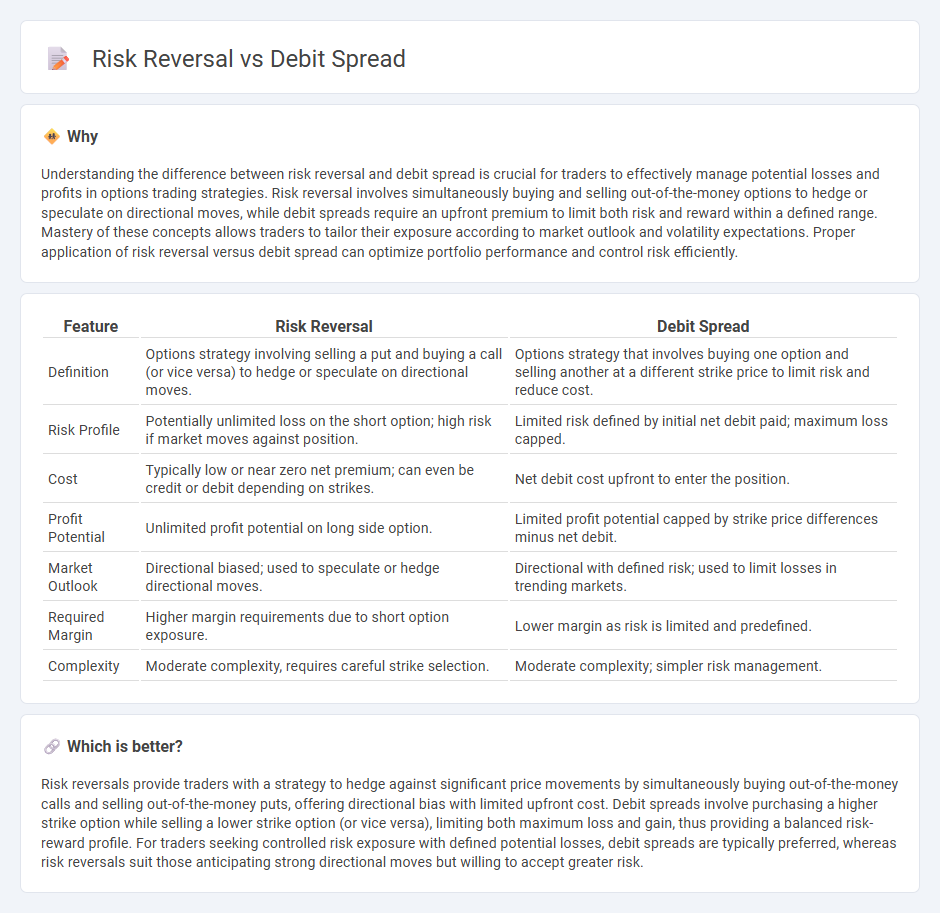 Risk Reversal vs Debit Spread

Why

Understanding the difference between risk reversal and debit spread is crucial for traders to effectively manage potential losses and profits in options trading strategies. Risk reversal involves simultaneously buying and selling out-of-the-money options to hedge or speculate on directional moves, while debit spreads require an upfront premium to limit both risk and reward within a defined range. Mastery of these concepts allows traders to tailor their exposure according to market outlook and volatility expectations. Proper application of risk reversal versus debit spread can optimize portfolio performance and control risk efficiently.

| Feature | Risk Reversal | Debit Spread |
|---|---|---|
| Definition | Options strategy involving selling a put and buying a call (or vice versa) to hedge or speculate on directional moves. | Options strategy that involves buying one option and selling another at a different strike price to limit risk and reduce cost. |
| Risk Profile | Potentially unlimited loss on the short option; high risk if market moves against position. | Limited risk defined by initial net debit paid; maximum loss capped. |
| Cost | Typically low or near zero net premium; can even be credit or debit depending on strikes. | Net debit cost upfront to enter the position. |
| Profit Potential | Unlimited profit potential on long side option. | Limited profit potential capped by strike price differences minus net debit. |
| Market Outlook | Directional biased; used to speculate or hedge directional moves. | Directional with defined risk; used to limit losses in trending markets. |
| Required Margin | Higher margin requirements due to short option exposure. | Lower margin as risk is limited and predefined. |
| Complexity | Moderate complexity, requires careful strike selection. | Moderate complexity; simpler risk management. |

Which is better?

Risk reversals provide traders with a strategy to hedge against significant price movements by simultaneously buying out-of-the-money calls and selling out-of-the-money puts, offering directional bias with limited upfront cost. Debit spreads involve purchasing a higher strike option while selling a lower strike option (or vice versa), limiting both maximum loss and gain, thus providing a balanced risk-reward profile. For traders seeking controlled risk exposure with defined potential losses, debit spreads are typically preferred, whereas risk reversals suit those anticipating strong directional moves but willing to accept greater risk.