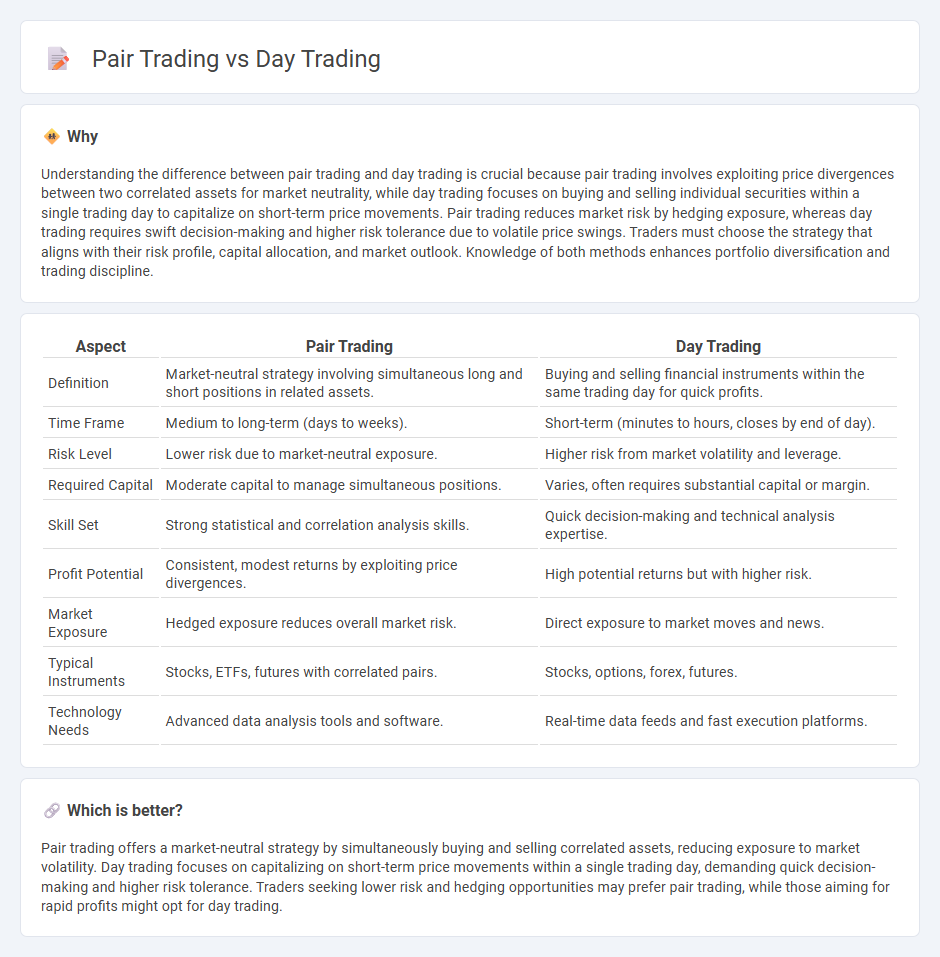 Pair Trading vs Day Trading

Why

Understanding the difference between pair trading and day trading is crucial because pair trading involves exploiting price divergences between two correlated assets for market neutrality, while day trading focuses on buying and selling individual securities within a single trading day to capitalize on short-term price movements. Pair trading reduces market risk by hedging exposure, whereas day trading requires swift decision-making and higher risk tolerance due to volatile price swings. Traders must choose the strategy that aligns with their risk profile, capital allocation, and market outlook. Knowledge of both methods enhances portfolio diversification and trading discipline.

| Aspect | Pair Trading | Day Trading |
|---|---|---|
| Definition | Market-neutral strategy involving simultaneous long and short positions in related assets. | Buying and selling financial instruments within the same trading day for quick profits. |
| Time Frame | Medium to long-term (days to weeks). | Short-term (minutes to hours, closes by end of day). |
| Risk Level | Lower risk due to market-neutral exposure. | Higher risk from market volatility and leverage. |
| Required Capital | Moderate capital to manage simultaneous positions. | Varies, often requires substantial capital or margin. |
| Skill Set | Strong statistical and correlation analysis skills. | Quick decision-making and technical analysis expertise. |
| Profit Potential | Consistent, modest returns by exploiting price divergences. | High potential returns but with higher risk. |
| Market Exposure | Hedged exposure reduces overall market risk. | Direct exposure to market moves and news. |
| Typical Instruments | Stocks, ETFs, futures with correlated pairs. | Stocks, options, forex, futures. |
| Technology Needs | Advanced data analysis tools and software. | Real-time data feeds and fast execution platforms. |

Which is better?

Pair trading offers a market-neutral strategy by simultaneously buying and selling correlated assets, reducing exposure to market volatility. Day trading focuses on capitalizing on short-term price movements within a single trading day, demanding quick decision-making and higher risk tolerance. Traders seeking lower risk and hedging opportunities may prefer pair trading, while those aiming for rapid profits might opt for day trading.