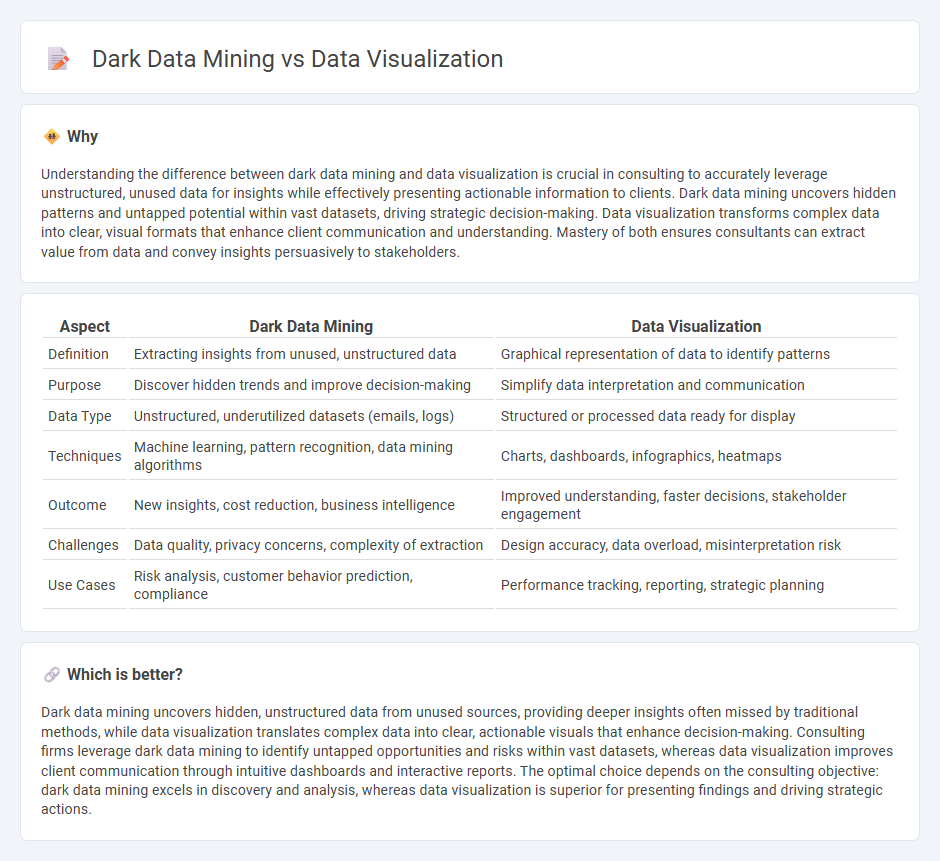 Dark Data Mining vs Data Visualization

Why

Understanding the difference between dark data mining and data visualization is crucial in consulting to accurately leverage unstructured, unused data for insights while effectively presenting actionable information to clients. Dark data mining uncovers hidden patterns and untapped potential within vast datasets, driving strategic decision-making. Data visualization transforms complex data into clear, visual formats that enhance client communication and understanding. Mastery of both ensures consultants can extract value from data and convey insights persuasively to stakeholders.

| Aspect | Dark Data Mining | Data Visualization |
|---|---|---|
| Definition | Extracting insights from unused, unstructured data | Graphical representation of data to identify patterns |
| Purpose | Discover hidden trends and improve decision-making | Simplify data interpretation and communication |
| Data Type | Unstructured, underutilized datasets (emails, logs) | Structured or processed data ready for display |
| Techniques | Machine learning, pattern recognition, data mining algorithms | Charts, dashboards, infographics, heatmaps |
| Outcome | New insights, cost reduction, business intelligence | Improved understanding, faster decisions, stakeholder engagement |
| Challenges | Data quality, privacy concerns, complexity of extraction | Design accuracy, data overload, misinterpretation risk |
| Use Cases | Risk analysis, customer behavior prediction, compliance | Performance tracking, reporting, strategic planning |

Which is better?

Dark data mining uncovers hidden, unstructured data from unused sources, providing deeper insights often missed by traditional methods, while data visualization translates complex data into clear, actionable visuals that enhance decision-making. Consulting firms leverage dark data mining to identify untapped opportunities and risks within vast datasets, whereas data visualization improves client communication through intuitive dashboards and interactive reports. The optimal choice depends on the consulting objective: dark data mining excels in discovery and analysis, whereas data visualization is superior for presenting findings and driving strategic actions.