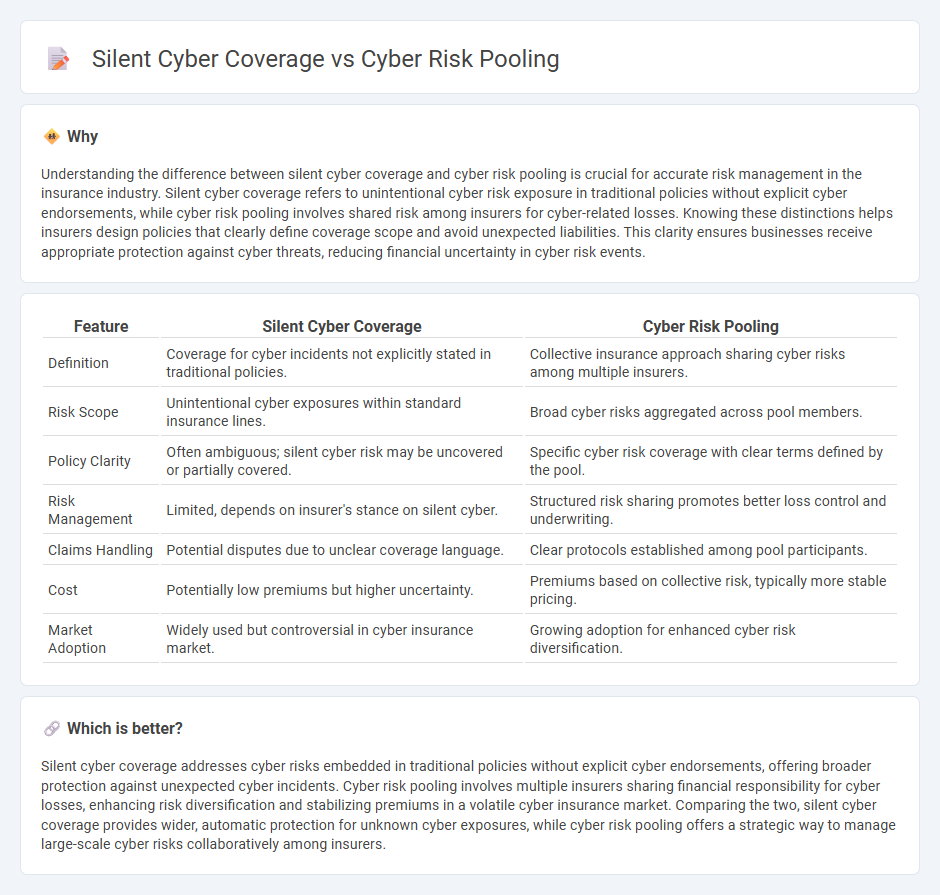 Silent Cyber Coverage vs Cyber Risk Pooling

Why

Understanding the difference between silent cyber coverage and cyber risk pooling is crucial for accurate risk management in the insurance industry. Silent cyber coverage refers to unintentional cyber risk exposure in traditional policies without explicit cyber endorsements, while cyber risk pooling involves shared risk among insurers for cyber-related losses. Knowing these distinctions helps insurers design policies that clearly define coverage scope and avoid unexpected liabilities. This clarity ensures businesses receive appropriate protection against cyber threats, reducing financial uncertainty in cyber risk events.

| Feature | Silent Cyber Coverage | Cyber Risk Pooling |
|---|---|---|
| Definition | Coverage for cyber incidents not explicitly stated in traditional policies. | Collective insurance approach sharing cyber risks among multiple insurers. |
| Risk Scope | Unintentional cyber exposures within standard insurance lines. | Broad cyber risks aggregated across pool members. |
| Policy Clarity | Often ambiguous; silent cyber risk may be uncovered or partially covered. | Specific cyber risk coverage with clear terms defined by the pool. |
| Risk Management | Limited, depends on insurer's stance on silent cyber. | Structured risk sharing promotes better loss control and underwriting. |
| Claims Handling | Potential disputes due to unclear coverage language. | Clear protocols established among pool participants. |
| Cost | Potentially low premiums but higher uncertainty. | Premiums based on collective risk, typically more stable pricing. |
| Market Adoption | Widely used but controversial in cyber insurance market. | Growing adoption for enhanced cyber risk diversification. |

Which is better?

Silent cyber coverage addresses cyber risks embedded in traditional policies without explicit cyber endorsements, offering broader protection against unexpected cyber incidents. Cyber risk pooling involves multiple insurers sharing financial responsibility for cyber losses, enhancing risk diversification and stabilizing premiums in a volatile cyber insurance market. Comparing the two, silent cyber coverage provides wider, automatic protection for unknown cyber exposures, while cyber risk pooling offers a strategic way to manage large-scale cyber risks collaboratively among insurers.