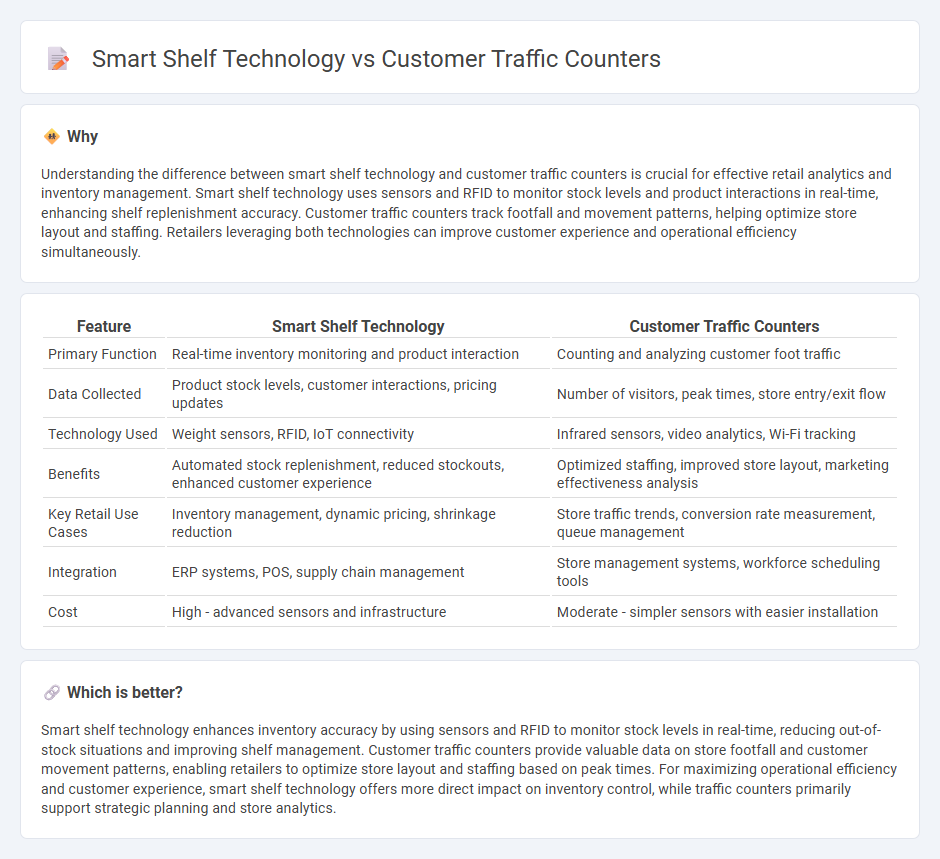 Smart Shelf Technology vs Customer Traffic Counters

Why

Understanding the difference between smart shelf technology and customer traffic counters is crucial for effective retail analytics and inventory management. Smart shelf technology uses sensors and RFID to monitor stock levels and product interactions in real-time, enhancing shelf replenishment accuracy. Customer traffic counters track footfall and movement patterns, helping optimize store layout and staffing. Retailers leveraging both technologies can improve customer experience and operational efficiency simultaneously.

| Feature | Smart Shelf Technology | Customer Traffic Counters |
|---|---|---|
| Primary Function | Real-time inventory monitoring and product interaction | Counting and analyzing customer foot traffic |
| Data Collected | Product stock levels, customer interactions, pricing updates | Number of visitors, peak times, store entry/exit flow |
| Technology Used | Weight sensors, RFID, IoT connectivity | Infrared sensors, video analytics, Wi-Fi tracking |
| Benefits | Automated stock replenishment, reduced stockouts, enhanced customer experience | Optimized staffing, improved store layout, marketing effectiveness analysis |
| Key Retail Use Cases | Inventory management, dynamic pricing, shrinkage reduction | Store traffic trends, conversion rate measurement, queue management |
| Integration | ERP systems, POS, supply chain management | Store management systems, workforce scheduling tools |
| Cost | High - advanced sensors and infrastructure | Moderate - simpler sensors with easier installation |

Which is better?

Smart shelf technology enhances inventory accuracy by using sensors and RFID to monitor stock levels in real-time, reducing out-of-stock situations and improving shelf management. Customer traffic counters provide valuable data on store footfall and customer movement patterns, enabling retailers to optimize store layout and staffing based on peak times. For maximizing operational efficiency and customer experience, smart shelf technology offers more direct impact on inventory control, while traffic counters primarily support strategic planning and store analytics.