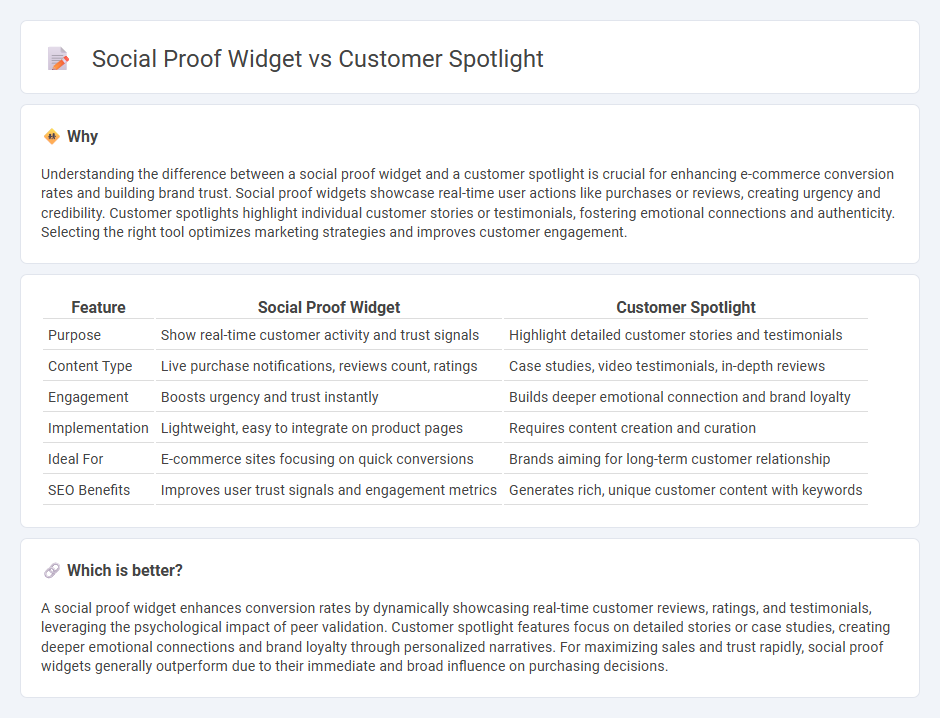 Social Proof Widget vs Customer Spotlight

Why

Understanding the difference between a social proof widget and a customer spotlight is crucial for enhancing e-commerce conversion rates and building brand trust. Social proof widgets showcase real-time user actions like purchases or reviews, creating urgency and credibility. Customer spotlights highlight individual customer stories or testimonials, fostering emotional connections and authenticity. Selecting the right tool optimizes marketing strategies and improves customer engagement.

| Feature | Social Proof Widget | Customer Spotlight |
|---|---|---|
| Purpose | Show real-time customer activity and trust signals | Highlight detailed customer stories and testimonials |
| Content Type | Live purchase notifications, reviews count, ratings | Case studies, video testimonials, in-depth reviews |
| Engagement | Boosts urgency and trust instantly | Builds deeper emotional connection and brand loyalty |
| Implementation | Lightweight, easy to integrate on product pages | Requires content creation and curation |
| Ideal For | E-commerce sites focusing on quick conversions | Brands aiming for long-term customer relationship |
| SEO Benefits | Improves user trust signals and engagement metrics | Generates rich, unique customer content with keywords |

Which is better?

A social proof widget enhances conversion rates by dynamically showcasing real-time customer reviews, ratings, and testimonials, leveraging the psychological impact of peer validation. Customer spotlight features focus on detailed stories or case studies, creating deeper emotional connections and brand loyalty through personalized narratives. For maximizing sales and trust rapidly, social proof widgets generally outperform due to their immediate and broad influence on purchasing decisions.