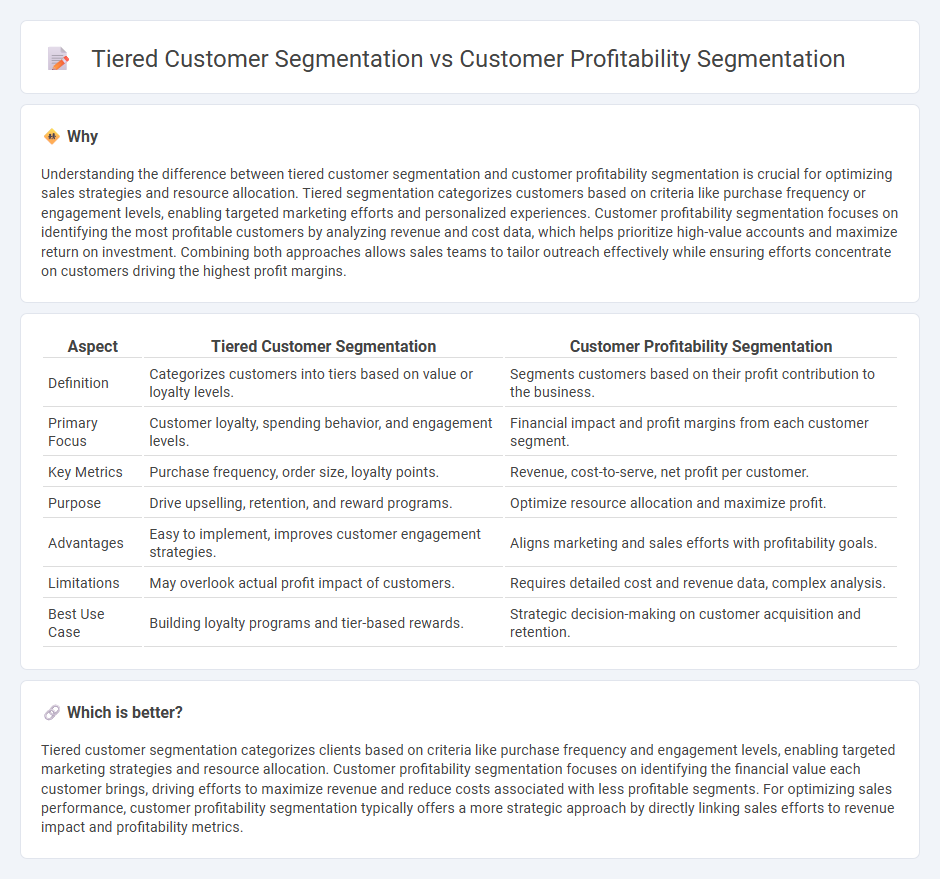 Tiered Customer Segmentation vs Customer Profitability Segmentation

Why

Understanding the difference between tiered customer segmentation and customer profitability segmentation is crucial for optimizing sales strategies and resource allocation. Tiered segmentation categorizes customers based on criteria like purchase frequency or engagement levels, enabling targeted marketing efforts and personalized experiences. Customer profitability segmentation focuses on identifying the most profitable customers by analyzing revenue and cost data, which helps prioritize high-value accounts and maximize return on investment. Combining both approaches allows sales teams to tailor outreach effectively while ensuring efforts concentrate on customers driving the highest profit margins.

| Aspect | Tiered Customer Segmentation | Customer Profitability Segmentation |
|---|---|---|
| Definition | Categorizes customers into tiers based on value or loyalty levels. | Segments customers based on their profit contribution to the business. |
| Primary Focus | Customer loyalty, spending behavior, and engagement levels. | Financial impact and profit margins from each customer segment. |
| Key Metrics | Purchase frequency, order size, loyalty points. | Revenue, cost-to-serve, net profit per customer. |
| Purpose | Drive upselling, retention, and reward programs. | Optimize resource allocation and maximize profit. |
| Advantages | Easy to implement, improves customer engagement strategies. | Aligns marketing and sales efforts with profitability goals. |
| Limitations | May overlook actual profit impact of customers. | Requires detailed cost and revenue data, complex analysis. |
| Best Use Case | Building loyalty programs and tier-based rewards. | Strategic decision-making on customer acquisition and retention. |

Which is better?

Tiered customer segmentation categorizes clients based on criteria like purchase frequency and engagement levels, enabling targeted marketing strategies and resource allocation. Customer profitability segmentation focuses on identifying the financial value each customer brings, driving efforts to maximize revenue and reduce costs associated with less profitable segments. For optimizing sales performance, customer profitability segmentation typically offers a more strategic approach by directly linking sales efforts to revenue impact and profitability metrics.