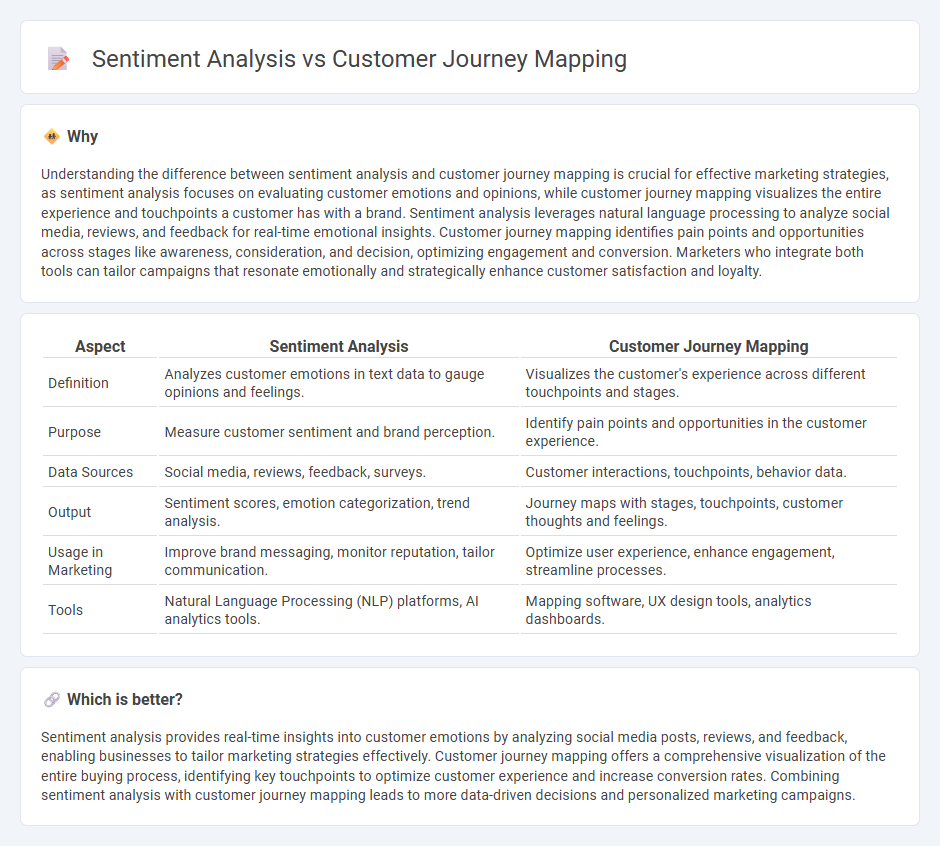 Sentiment Analysis vs Customer Journey Mapping

Why

Understanding the difference between sentiment analysis and customer journey mapping is crucial for effective marketing strategies, as sentiment analysis focuses on evaluating customer emotions and opinions, while customer journey mapping visualizes the entire experience and touchpoints a customer has with a brand. Sentiment analysis leverages natural language processing to analyze social media, reviews, and feedback for real-time emotional insights. Customer journey mapping identifies pain points and opportunities across stages like awareness, consideration, and decision, optimizing engagement and conversion. Marketers who integrate both tools can tailor campaigns that resonate emotionally and strategically enhance customer satisfaction and loyalty.

| Aspect | Sentiment Analysis | Customer Journey Mapping |
|---|---|---|
| Definition | Analyzes customer emotions in text data to gauge opinions and feelings. | Visualizes the customer's experience across different touchpoints and stages. |
| Purpose | Measure customer sentiment and brand perception. | Identify pain points and opportunities in the customer experience. |
| Data Sources | Social media, reviews, feedback, surveys. | Customer interactions, touchpoints, behavior data. |
| Output | Sentiment scores, emotion categorization, trend analysis. | Journey maps with stages, touchpoints, customer thoughts and feelings. |
| Usage in Marketing | Improve brand messaging, monitor reputation, tailor communication. | Optimize user experience, enhance engagement, streamline processes. |
| Tools | Natural Language Processing (NLP) platforms, AI analytics tools. | Mapping software, UX design tools, analytics dashboards. |

Which is better?

Sentiment analysis provides real-time insights into customer emotions by analyzing social media posts, reviews, and feedback, enabling businesses to tailor marketing strategies effectively. Customer journey mapping offers a comprehensive visualization of the entire buying process, identifying key touchpoints to optimize customer experience and increase conversion rates. Combining sentiment analysis with customer journey mapping leads to more data-driven decisions and personalized marketing campaigns.