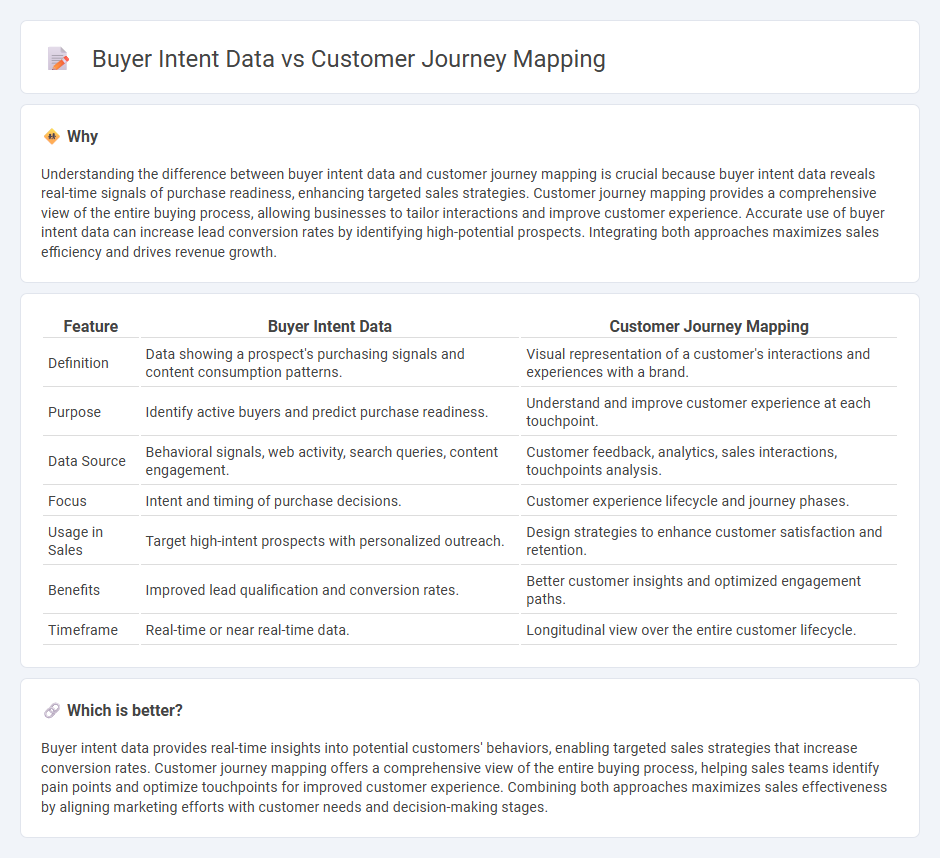 Buyer Intent Data vs Customer Journey Mapping

Why

Understanding the difference between buyer intent data and customer journey mapping is crucial because buyer intent data reveals real-time signals of purchase readiness, enhancing targeted sales strategies. Customer journey mapping provides a comprehensive view of the entire buying process, allowing businesses to tailor interactions and improve customer experience. Accurate use of buyer intent data can increase lead conversion rates by identifying high-potential prospects. Integrating both approaches maximizes sales efficiency and drives revenue growth.

| Feature | Buyer Intent Data | Customer Journey Mapping |
|---|---|---|
| Definition | Data showing a prospect's purchasing signals and content consumption patterns. | Visual representation of a customer's interactions and experiences with a brand. |
| Purpose | Identify active buyers and predict purchase readiness. | Understand and improve customer experience at each touchpoint. |
| Data Source | Behavioral signals, web activity, search queries, content engagement. | Customer feedback, analytics, sales interactions, touchpoints analysis. |
| Focus | Intent and timing of purchase decisions. | Customer experience lifecycle and journey phases. |
| Usage in Sales | Target high-intent prospects with personalized outreach. | Design strategies to enhance customer satisfaction and retention. |
| Benefits | Improved lead qualification and conversion rates. | Better customer insights and optimized engagement paths. |
| Timeframe | Real-time or near real-time data. | Longitudinal view over the entire customer lifecycle. |

Which is better?

Buyer intent data provides real-time insights into potential customers' behaviors, enabling targeted sales strategies that increase conversion rates. Customer journey mapping offers a comprehensive view of the entire buying process, helping sales teams identify pain points and optimize touchpoints for improved customer experience. Combining both approaches maximizes sales effectiveness by aligning marketing efforts with customer needs and decision-making stages.