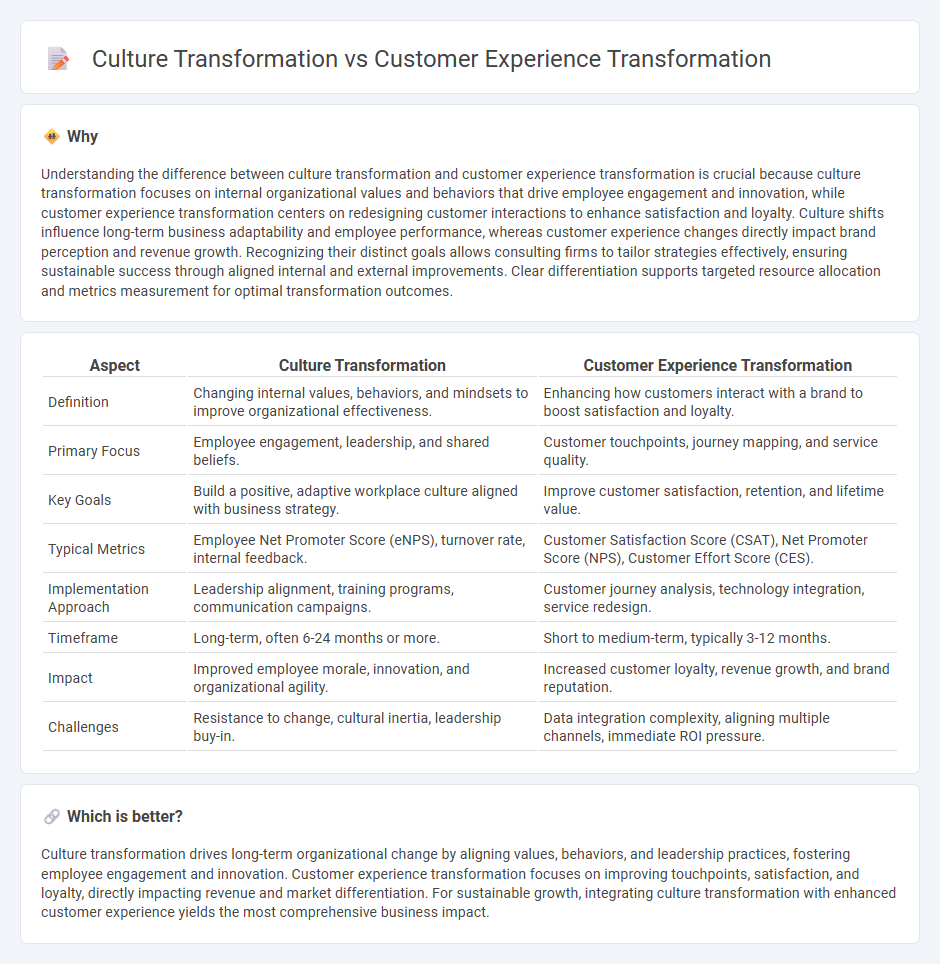 Culture Transformation vs Customer Experience Transformation

Why

Understanding the difference between culture transformation and customer experience transformation is crucial because culture transformation focuses on internal organizational values and behaviors that drive employee engagement and innovation, while customer experience transformation centers on redesigning customer interactions to enhance satisfaction and loyalty. Culture shifts influence long-term business adaptability and employee performance, whereas customer experience changes directly impact brand perception and revenue growth. Recognizing their distinct goals allows consulting firms to tailor strategies effectively, ensuring sustainable success through aligned internal and external improvements. Clear differentiation supports targeted resource allocation and metrics measurement for optimal transformation outcomes.

| Aspect | Culture Transformation | Customer Experience Transformation |
|---|---|---|
| Definition | Changing internal values, behaviors, and mindsets to improve organizational effectiveness. | Enhancing how customers interact with a brand to boost satisfaction and loyalty. |
| Primary Focus | Employee engagement, leadership, and shared beliefs. | Customer touchpoints, journey mapping, and service quality. |
| Key Goals | Build a positive, adaptive workplace culture aligned with business strategy. | Improve customer satisfaction, retention, and lifetime value. |
| Typical Metrics | Employee Net Promoter Score (eNPS), turnover rate, internal feedback. | Customer Satisfaction Score (CSAT), Net Promoter Score (NPS), Customer Effort Score (CES). |
| Implementation Approach | Leadership alignment, training programs, communication campaigns. | Customer journey analysis, technology integration, service redesign. |
| Timeframe | Long-term, often 6-24 months or more. | Short to medium-term, typically 3-12 months. |
| Impact | Improved employee morale, innovation, and organizational agility. | Increased customer loyalty, revenue growth, and brand reputation. |
| Challenges | Resistance to change, cultural inertia, leadership buy-in. | Data integration complexity, aligning multiple channels, immediate ROI pressure. |

Which is better?

Culture transformation drives long-term organizational change by aligning values, behaviors, and leadership practices, fostering employee engagement and innovation. Customer experience transformation focuses on improving touchpoints, satisfaction, and loyalty, directly impacting revenue and market differentiation. For sustainable growth, integrating culture transformation with enhanced customer experience yields the most comprehensive business impact.