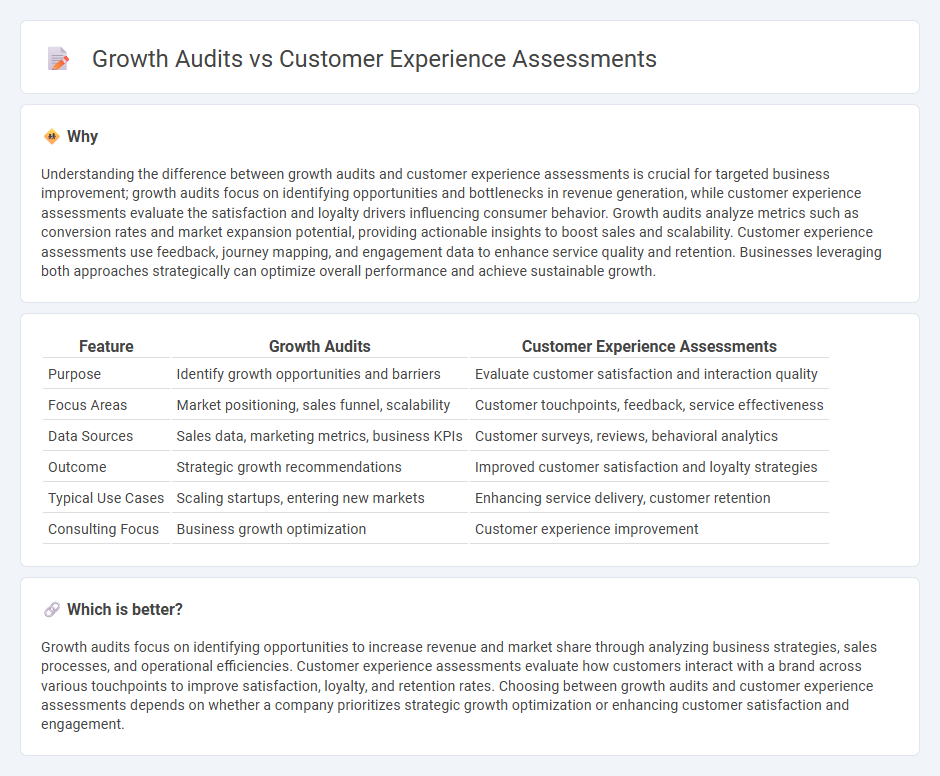 Growth Audits vs Customer Experience Assessments

Why

Understanding the difference between growth audits and customer experience assessments is crucial for targeted business improvement; growth audits focus on identifying opportunities and bottlenecks in revenue generation, while customer experience assessments evaluate the satisfaction and loyalty drivers influencing consumer behavior. Growth audits analyze metrics such as conversion rates and market expansion potential, providing actionable insights to boost sales and scalability. Customer experience assessments use feedback, journey mapping, and engagement data to enhance service quality and retention. Businesses leveraging both approaches strategically can optimize overall performance and achieve sustainable growth.

| Feature | Growth Audits | Customer Experience Assessments |
|---|---|---|
| Purpose | Identify growth opportunities and barriers | Evaluate customer satisfaction and interaction quality |
| Focus Areas | Market positioning, sales funnel, scalability | Customer touchpoints, feedback, service effectiveness |
| Data Sources | Sales data, marketing metrics, business KPIs | Customer surveys, reviews, behavioral analytics |
| Outcome | Strategic growth recommendations | Improved customer satisfaction and loyalty strategies |
| Typical Use Cases | Scaling startups, entering new markets | Enhancing service delivery, customer retention |
| Consulting Focus | Business growth optimization | Customer experience improvement |

Which is better?

Growth audits focus on identifying opportunities to increase revenue and market share through analyzing business strategies, sales processes, and operational efficiencies. Customer experience assessments evaluate how customers interact with a brand across various touchpoints to improve satisfaction, loyalty, and retention rates. Choosing between growth audits and customer experience assessments depends on whether a company prioritizes strategic growth optimization or enhancing customer satisfaction and engagement.