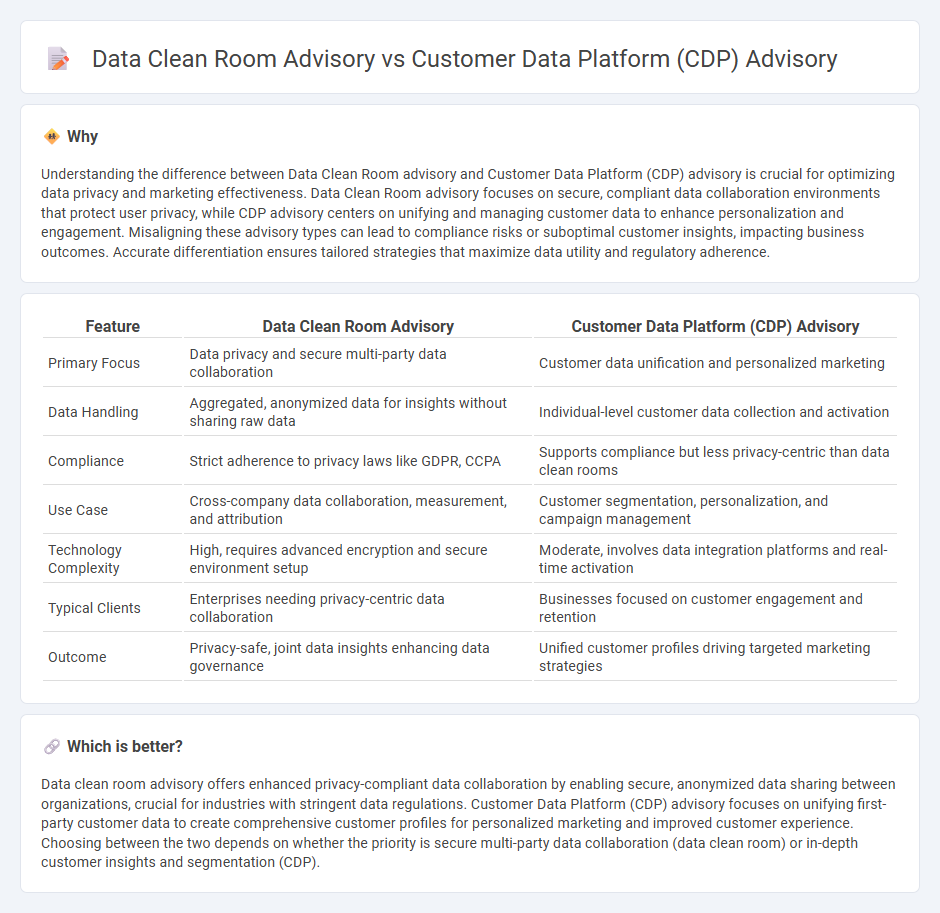 Data Clean Room Advisory vs Customer Data Platform (CDP) Advisory

Why

Understanding the difference between Data Clean Room advisory and Customer Data Platform (CDP) advisory is crucial for optimizing data privacy and marketing effectiveness. Data Clean Room advisory focuses on secure, compliant data collaboration environments that protect user privacy, while CDP advisory centers on unifying and managing customer data to enhance personalization and engagement. Misaligning these advisory types can lead to compliance risks or suboptimal customer insights, impacting business outcomes. Accurate differentiation ensures tailored strategies that maximize data utility and regulatory adherence.

| Feature | Data Clean Room Advisory | Customer Data Platform (CDP) Advisory |
|---|---|---|
| Primary Focus | Data privacy and secure multi-party data collaboration | Customer data unification and personalized marketing |
| Data Handling | Aggregated, anonymized data for insights without sharing raw data | Individual-level customer data collection and activation |
| Compliance | Strict adherence to privacy laws like GDPR, CCPA | Supports compliance but less privacy-centric than data clean rooms |
| Use Case | Cross-company data collaboration, measurement, and attribution | Customer segmentation, personalization, and campaign management |
| Technology Complexity | High, requires advanced encryption and secure environment setup | Moderate, involves data integration platforms and real-time activation |
| Typical Clients | Enterprises needing privacy-centric data collaboration | Businesses focused on customer engagement and retention |
| Outcome | Privacy-safe, joint data insights enhancing data governance | Unified customer profiles driving targeted marketing strategies |

Which is better?

Data clean room advisory offers enhanced privacy-compliant data collaboration by enabling secure, anonymized data sharing between organizations, crucial for industries with stringent data regulations. Customer Data Platform (CDP) advisory focuses on unifying first-party customer data to create comprehensive customer profiles for personalized marketing and improved customer experience. Choosing between the two depends on whether the priority is secure multi-party data collaboration (data clean room) or in-depth customer insights and segmentation (CDP).