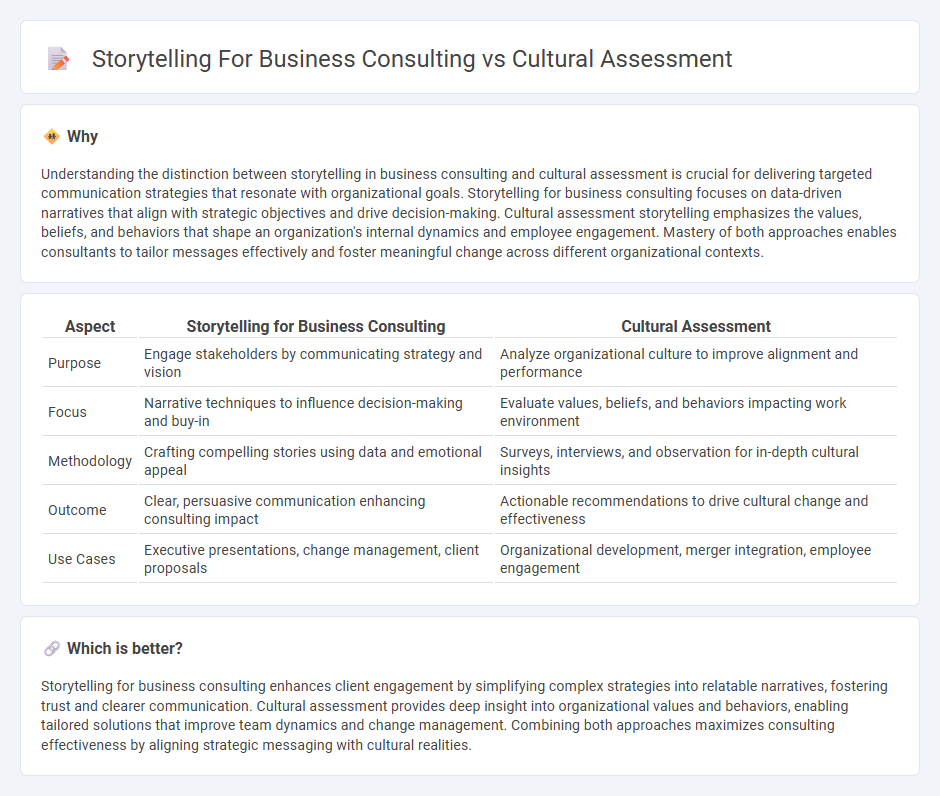 Storytelling For Business Consulting vs Cultural Assessment

Why

Understanding the distinction between storytelling in business consulting and cultural assessment is crucial for delivering targeted communication strategies that resonate with organizational goals. Storytelling for business consulting focuses on data-driven narratives that align with strategic objectives and drive decision-making. Cultural assessment storytelling emphasizes the values, beliefs, and behaviors that shape an organization's internal dynamics and employee engagement. Mastery of both approaches enables consultants to tailor messages effectively and foster meaningful change across different organizational contexts.

| Aspect | Storytelling for Business Consulting | Cultural Assessment |
|---|---|---|
| Purpose | Engage stakeholders by communicating strategy and vision | Analyze organizational culture to improve alignment and performance |
| Focus | Narrative techniques to influence decision-making and buy-in | Evaluate values, beliefs, and behaviors impacting work environment |
| Methodology | Crafting compelling stories using data and emotional appeal | Surveys, interviews, and observation for in-depth cultural insights |
| Outcome | Clear, persuasive communication enhancing consulting impact | Actionable recommendations to drive cultural change and effectiveness |
| Use Cases | Executive presentations, change management, client proposals | Organizational development, merger integration, employee engagement |

Which is better?

Storytelling for business consulting enhances client engagement by simplifying complex strategies into relatable narratives, fostering trust and clearer communication. Cultural assessment provides deep insight into organizational values and behaviors, enabling tailored solutions that improve team dynamics and change management. Combining both approaches maximizes consulting effectiveness by aligning strategic messaging with cultural realities.