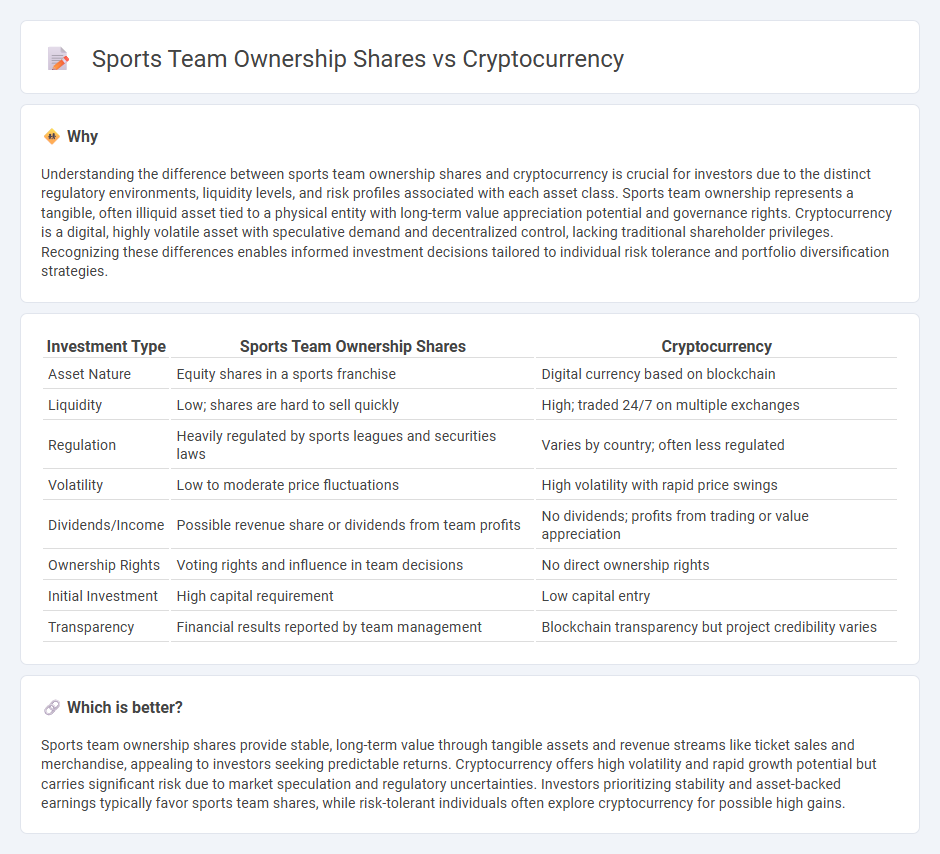 Sports Team Ownership Shares vs Cryptocurrency

Why

Understanding the difference between sports team ownership shares and cryptocurrency is crucial for investors due to the distinct regulatory environments, liquidity levels, and risk profiles associated with each asset class. Sports team ownership represents a tangible, often illiquid asset tied to a physical entity with long-term value appreciation potential and governance rights. Cryptocurrency is a digital, highly volatile asset with speculative demand and decentralized control, lacking traditional shareholder privileges. Recognizing these differences enables informed investment decisions tailored to individual risk tolerance and portfolio diversification strategies.

| Investment Type | Sports Team Ownership Shares | Cryptocurrency |
|---|---|---|
| Asset Nature | Equity shares in a sports franchise | Digital currency based on blockchain |
| Liquidity | Low; shares are hard to sell quickly | High; traded 24/7 on multiple exchanges |
| Regulation | Heavily regulated by sports leagues and securities laws | Varies by country; often less regulated |
| Volatility | Low to moderate price fluctuations | High volatility with rapid price swings |
| Dividends/Income | Possible revenue share or dividends from team profits | No dividends; profits from trading or value appreciation |
| Ownership Rights | Voting rights and influence in team decisions | No direct ownership rights |
| Initial Investment | High capital requirement | Low capital entry |
| Transparency | Financial results reported by team management | Blockchain transparency but project credibility varies |

Which is better?

Sports team ownership shares provide stable, long-term value through tangible assets and revenue streams like ticket sales and merchandise, appealing to investors seeking predictable returns. Cryptocurrency offers high volatility and rapid growth potential but carries significant risk due to market speculation and regulatory uncertainties. Investors prioritizing stability and asset-backed earnings typically favor sports team shares, while risk-tolerant individuals often explore cryptocurrency for possible high gains.