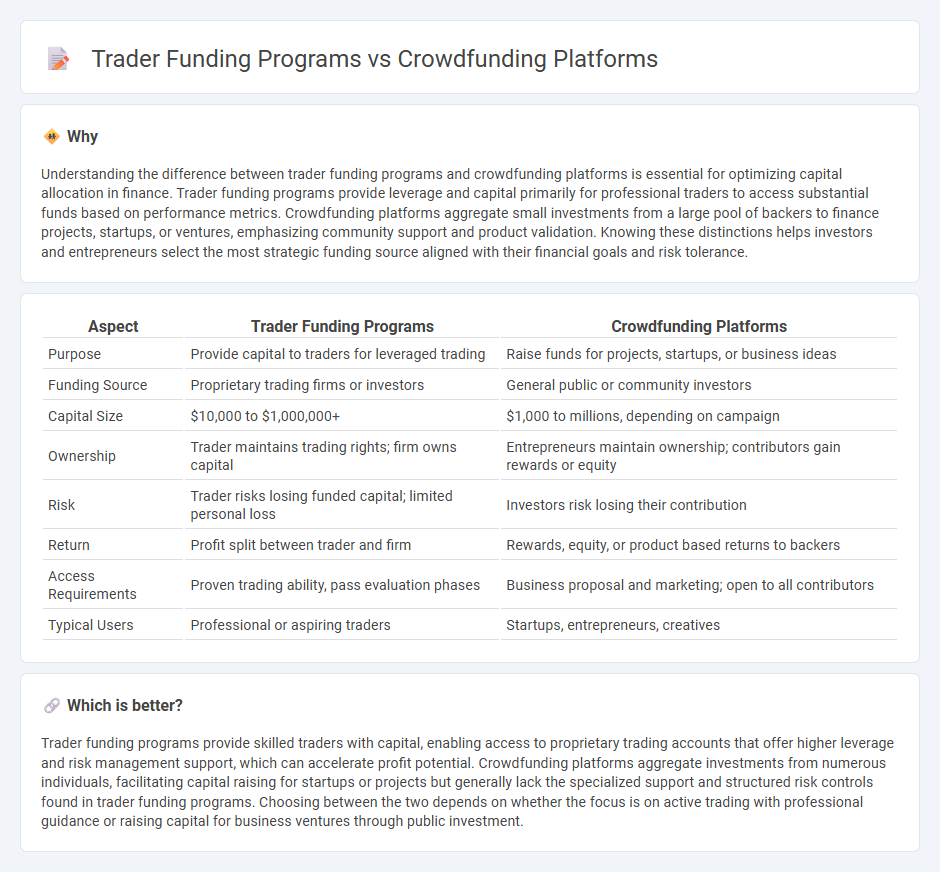 Trader Funding Programs vs Crowdfunding Platforms

Why

Understanding the difference between trader funding programs and crowdfunding platforms is essential for optimizing capital allocation in finance. Trader funding programs provide leverage and capital primarily for professional traders to access substantial funds based on performance metrics. Crowdfunding platforms aggregate small investments from a large pool of backers to finance projects, startups, or ventures, emphasizing community support and product validation. Knowing these distinctions helps investors and entrepreneurs select the most strategic funding source aligned with their financial goals and risk tolerance.

| Aspect | Trader Funding Programs | Crowdfunding Platforms |
|---|---|---|
| Purpose | Provide capital to traders for leveraged trading | Raise funds for projects, startups, or business ideas |
| Funding Source | Proprietary trading firms or investors | General public or community investors |
| Capital Size | \$10,000 to \$1,000,000+ | \$1,000 to millions, depending on campaign |
| Ownership | Trader maintains trading rights; firm owns capital | Entrepreneurs maintain ownership; contributors gain rewards or equity |
| Risk | Trader risks losing funded capital; limited personal loss | Investors risk losing their contribution |
| Return | Profit split between trader and firm | Rewards, equity, or product based returns to backers |
| Access Requirements | Proven trading ability, pass evaluation phases | Business proposal and marketing; open to all contributors |
| Typical Users | Professional or aspiring traders | Startups, entrepreneurs, creatives |

Which is better?

Trader funding programs provide skilled traders with capital, enabling access to proprietary trading accounts that offer higher leverage and risk management support, which can accelerate profit potential. Crowdfunding platforms aggregate investments from numerous individuals, facilitating capital raising for startups or projects but generally lack the specialized support and structured risk controls found in trader funding programs. Choosing between the two depends on whether the focus is on active trading with professional guidance or raising capital for business ventures through public investment.