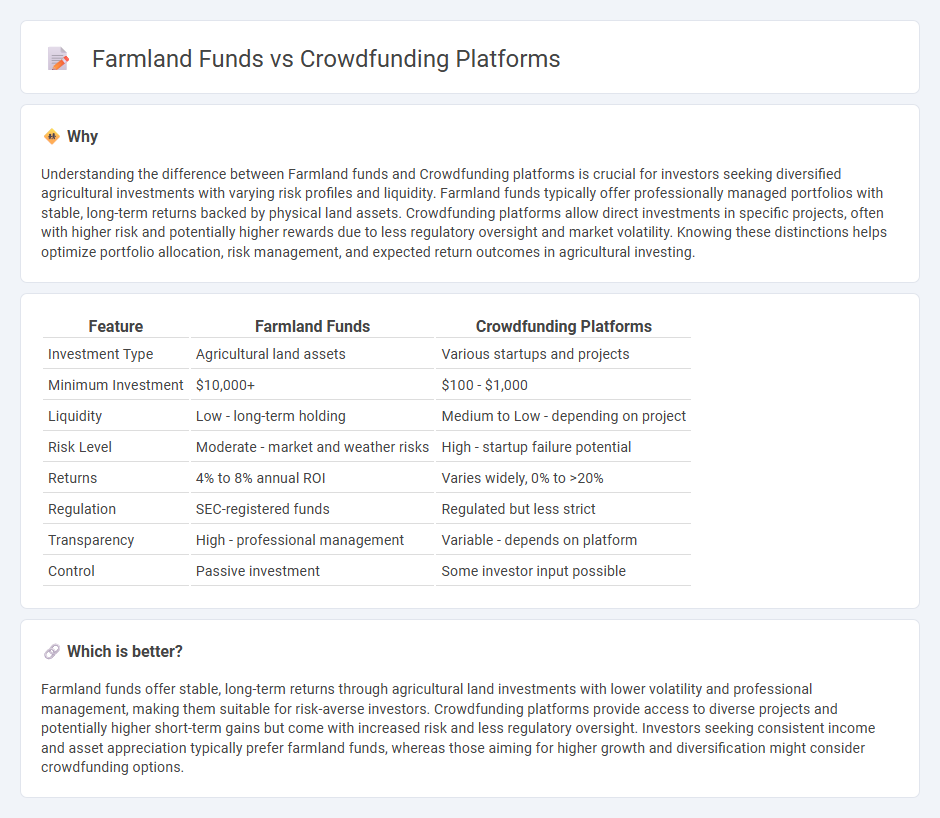 Farmland Funds vs Crowdfunding Platforms

Why

Understanding the difference between Farmland funds and Crowdfunding platforms is crucial for investors seeking diversified agricultural investments with varying risk profiles and liquidity. Farmland funds typically offer professionally managed portfolios with stable, long-term returns backed by physical land assets. Crowdfunding platforms allow direct investments in specific projects, often with higher risk and potentially higher rewards due to less regulatory oversight and market volatility. Knowing these distinctions helps optimize portfolio allocation, risk management, and expected return outcomes in agricultural investing.

| Feature | Farmland Funds | Crowdfunding Platforms |
|---|---|---|
| Investment Type | Agricultural land assets | Various startups and projects |
| Minimum Investment | \$10,000+ | \$100 - \$1,000 |
| Liquidity | Low - long-term holding | Medium to Low - depending on project |
| Risk Level | Moderate - market and weather risks | High - startup failure potential |
| Returns | 4% to 8% annual ROI | Varies widely, 0% to >20% |
| Regulation | SEC-registered funds | Regulated but less strict |
| Transparency | High - professional management | Variable - depends on platform |
| Control | Passive investment | Some investor input possible |

Which is better?

Farmland funds offer stable, long-term returns through agricultural land investments with lower volatility and professional management, making them suitable for risk-averse investors. Crowdfunding platforms provide access to diverse projects and potentially higher short-term gains but come with increased risk and less regulatory oversight. Investors seeking consistent income and asset appreciation typically prefer farmland funds, whereas those aiming for higher growth and diversification might consider crowdfunding options.