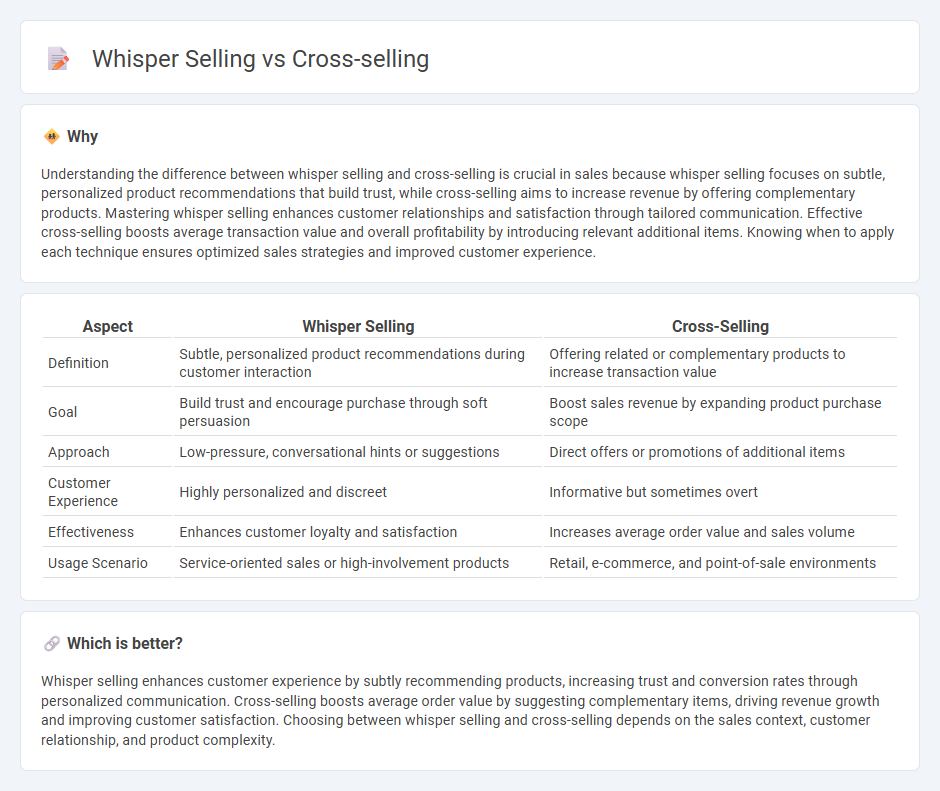 Whisper Selling vs Cross-selling

Why

Understanding the difference between whisper selling and cross-selling is crucial in sales because whisper selling focuses on subtle, personalized product recommendations that build trust, while cross-selling aims to increase revenue by offering complementary products. Mastering whisper selling enhances customer relationships and satisfaction through tailored communication. Effective cross-selling boosts average transaction value and overall profitability by introducing relevant additional items. Knowing when to apply each technique ensures optimized sales strategies and improved customer experience.

| Aspect | Whisper Selling | Cross-Selling |
|---|---|---|
| Definition | Subtle, personalized product recommendations during customer interaction | Offering related or complementary products to increase transaction value |
| Goal | Build trust and encourage purchase through soft persuasion | Boost sales revenue by expanding product purchase scope |
| Approach | Low-pressure, conversational hints or suggestions | Direct offers or promotions of additional items |
| Customer Experience | Highly personalized and discreet | Informative but sometimes overt |
| Effectiveness | Enhances customer loyalty and satisfaction | Increases average order value and sales volume |
| Usage Scenario | Service-oriented sales or high-involvement products | Retail, e-commerce, and point-of-sale environments |

Which is better?

Whisper selling enhances customer experience by subtly recommending products, increasing trust and conversion rates through personalized communication. Cross-selling boosts average order value by suggesting complementary items, driving revenue growth and improving customer satisfaction. Choosing between whisper selling and cross-selling depends on the sales context, customer relationship, and product complexity.