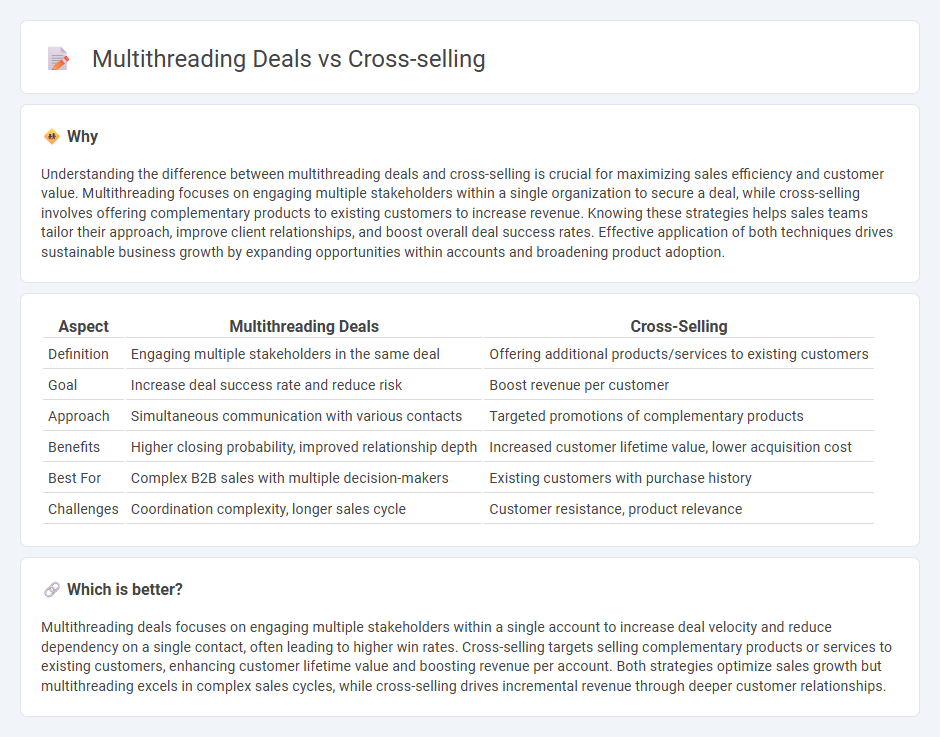 Multithreading Deals vs Cross-selling

Why

Understanding the difference between multithreading deals and cross-selling is crucial for maximizing sales efficiency and customer value. Multithreading focuses on engaging multiple stakeholders within a single organization to secure a deal, while cross-selling involves offering complementary products to existing customers to increase revenue. Knowing these strategies helps sales teams tailor their approach, improve client relationships, and boost overall deal success rates. Effective application of both techniques drives sustainable business growth by expanding opportunities within accounts and broadening product adoption.

| Aspect | Multithreading Deals | Cross-Selling |
|---|---|---|
| Definition | Engaging multiple stakeholders in the same deal | Offering additional products/services to existing customers |
| Goal | Increase deal success rate and reduce risk | Boost revenue per customer |
| Approach | Simultaneous communication with various contacts | Targeted promotions of complementary products |
| Benefits | Higher closing probability, improved relationship depth | Increased customer lifetime value, lower acquisition cost |
| Best For | Complex B2B sales with multiple decision-makers | Existing customers with purchase history |
| Challenges | Coordination complexity, longer sales cycle | Customer resistance, product relevance |

Which is better?

Multithreading deals focuses on engaging multiple stakeholders within a single account to increase deal velocity and reduce dependency on a single contact, often leading to higher win rates. Cross-selling targets selling complementary products or services to existing customers, enhancing customer lifetime value and boosting revenue per account. Both strategies optimize sales growth but multithreading excels in complex sales cycles, while cross-selling drives incremental revenue through deeper customer relationships.