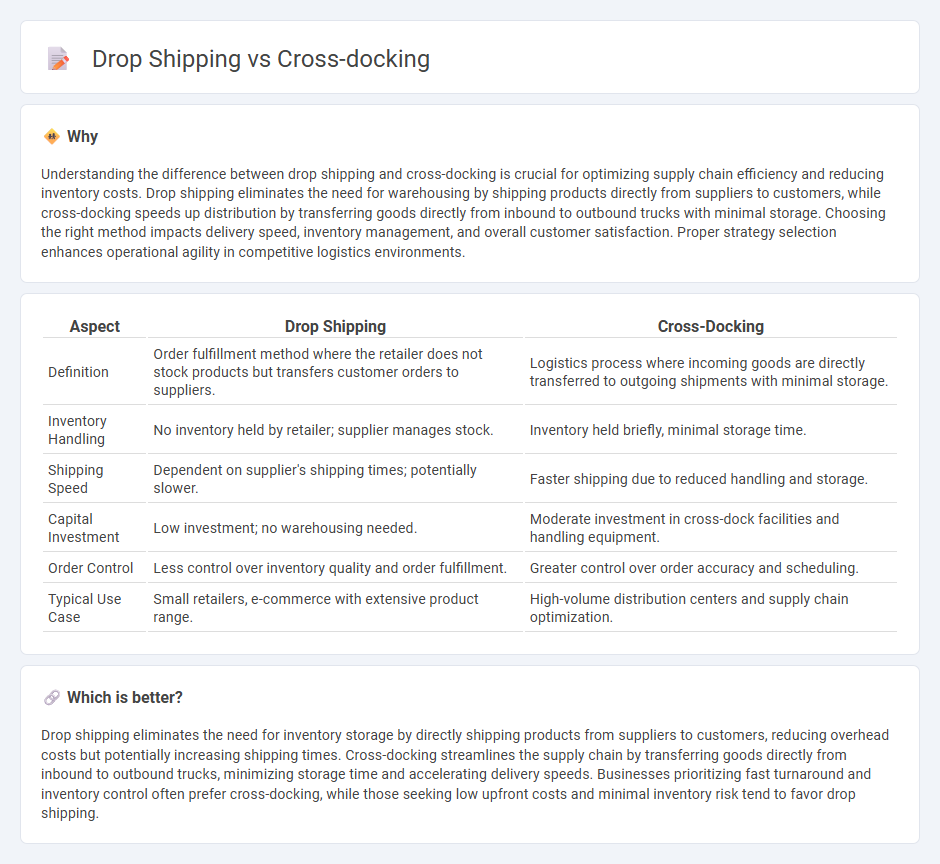 Drop Shipping vs Cross-docking

Why

Understanding the difference between drop shipping and cross-docking is crucial for optimizing supply chain efficiency and reducing inventory costs. Drop shipping eliminates the need for warehousing by shipping products directly from suppliers to customers, while cross-docking speeds up distribution by transferring goods directly from inbound to outbound trucks with minimal storage. Choosing the right method impacts delivery speed, inventory management, and overall customer satisfaction. Proper strategy selection enhances operational agility in competitive logistics environments.

| Aspect | Drop Shipping | Cross-Docking |
|---|---|---|
| Definition | Order fulfillment method where the retailer does not stock products but transfers customer orders to suppliers. | Logistics process where incoming goods are directly transferred to outgoing shipments with minimal storage. |
| Inventory Handling | No inventory held by retailer; supplier manages stock. | Inventory held briefly, minimal storage time. |
| Shipping Speed | Dependent on supplier's shipping times; potentially slower. | Faster shipping due to reduced handling and storage. |
| Capital Investment | Low investment; no warehousing needed. | Moderate investment in cross-dock facilities and handling equipment. |
| Order Control | Less control over inventory quality and order fulfillment. | Greater control over order accuracy and scheduling. |
| Typical Use Case | Small retailers, e-commerce with extensive product range. | High-volume distribution centers and supply chain optimization. |

Which is better?

Drop shipping eliminates the need for inventory storage by directly shipping products from suppliers to customers, reducing overhead costs but potentially increasing shipping times. Cross-docking streamlines the supply chain by transferring goods directly from inbound to outbound trucks, minimizing storage time and accelerating delivery speeds. Businesses prioritizing fast turnaround and inventory control often prefer cross-docking, while those seeking low upfront costs and minimal inventory risk tend to favor drop shipping.