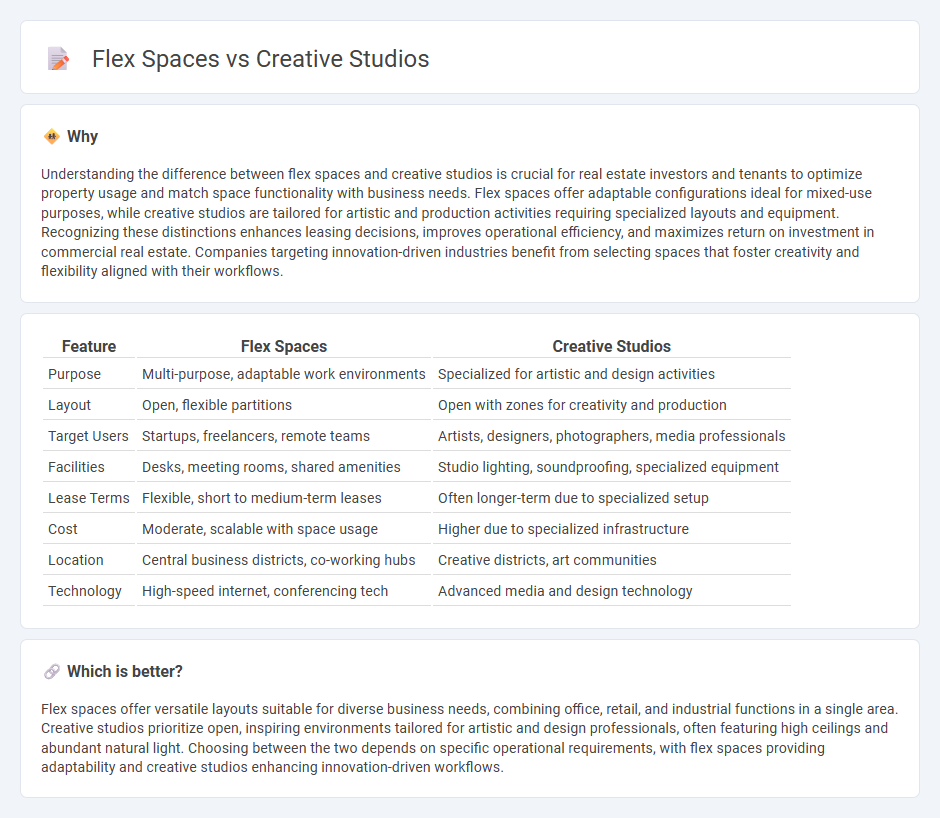 Flex Spaces vs Creative Studios

Why

Understanding the difference between flex spaces and creative studios is crucial for real estate investors and tenants to optimize property usage and match space functionality with business needs. Flex spaces offer adaptable configurations ideal for mixed-use purposes, while creative studios are tailored for artistic and production activities requiring specialized layouts and equipment. Recognizing these distinctions enhances leasing decisions, improves operational efficiency, and maximizes return on investment in commercial real estate. Companies targeting innovation-driven industries benefit from selecting spaces that foster creativity and flexibility aligned with their workflows.

| Feature | Flex Spaces | Creative Studios |
|---|---|---|
| Purpose | Multi-purpose, adaptable work environments | Specialized for artistic and design activities |
| Layout | Open, flexible partitions | Open with zones for creativity and production |
| Target Users | Startups, freelancers, remote teams | Artists, designers, photographers, media professionals |
| Facilities | Desks, meeting rooms, shared amenities | Studio lighting, soundproofing, specialized equipment |
| Lease Terms | Flexible, short to medium-term leases | Often longer-term due to specialized setup |
| Cost | Moderate, scalable with space usage | Higher due to specialized infrastructure |
| Location | Central business districts, co-working hubs | Creative districts, art communities |
| Technology | High-speed internet, conferencing tech | Advanced media and design technology |

Which is better?

Flex spaces offer versatile layouts suitable for diverse business needs, combining office, retail, and industrial functions in a single area. Creative studios prioritize open, inspiring environments tailored for artistic and design professionals, often featuring high ceilings and abundant natural light. Choosing between the two depends on specific operational requirements, with flex spaces providing adaptability and creative studios enhancing innovation-driven workflows.