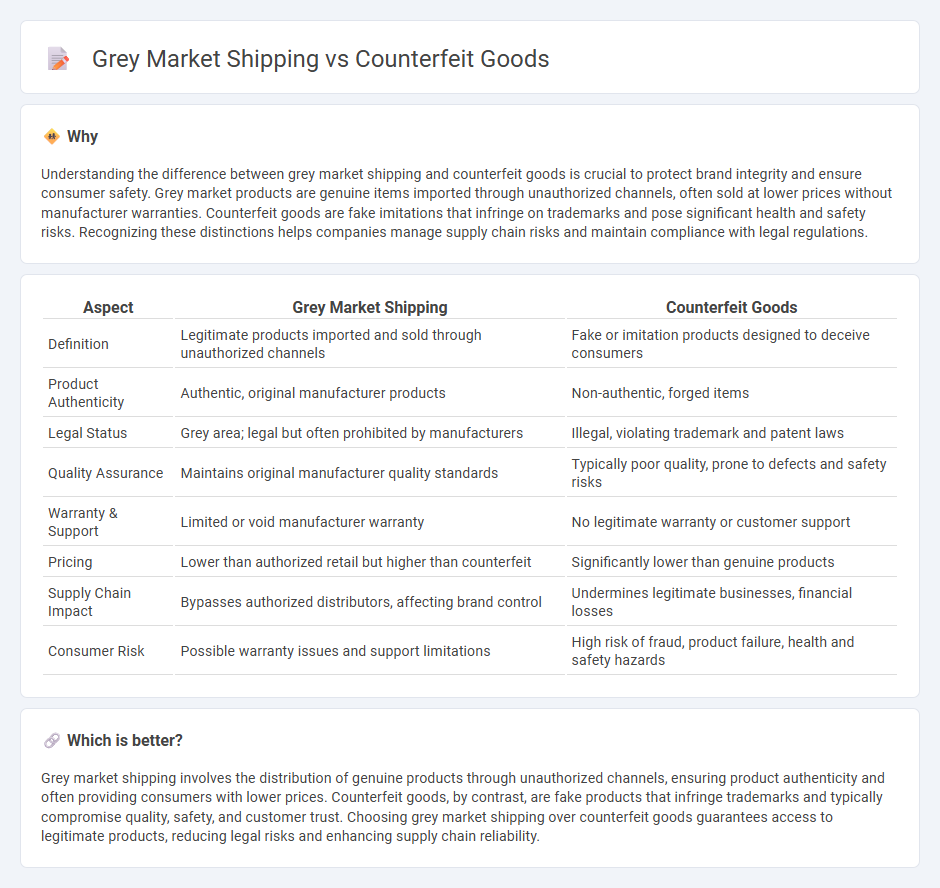 Grey Market Shipping vs Counterfeit Goods

Why

Understanding the difference between grey market shipping and counterfeit goods is crucial to protect brand integrity and ensure consumer safety. Grey market products are genuine items imported through unauthorized channels, often sold at lower prices without manufacturer warranties. Counterfeit goods are fake imitations that infringe on trademarks and pose significant health and safety risks. Recognizing these distinctions helps companies manage supply chain risks and maintain compliance with legal regulations.

| Aspect | Grey Market Shipping | Counterfeit Goods |
|---|---|---|
| Definition | Legitimate products imported and sold through unauthorized channels | Fake or imitation products designed to deceive consumers |
| Product Authenticity | Authentic, original manufacturer products | Non-authentic, forged items |
| Legal Status | Grey area; legal but often prohibited by manufacturers | Illegal, violating trademark and patent laws |
| Quality Assurance | Maintains original manufacturer quality standards | Typically poor quality, prone to defects and safety risks |
| Warranty & Support | Limited or void manufacturer warranty | No legitimate warranty or customer support |
| Pricing | Lower than authorized retail but higher than counterfeit | Significantly lower than genuine products |
| Supply Chain Impact | Bypasses authorized distributors, affecting brand control | Undermines legitimate businesses, financial losses |
| Consumer Risk | Possible warranty issues and support limitations | High risk of fraud, product failure, health and safety hazards |

Which is better?

Grey market shipping involves the distribution of genuine products through unauthorized channels, ensuring product authenticity and often providing consumers with lower prices. Counterfeit goods, by contrast, are fake products that infringe trademarks and typically compromise quality, safety, and customer trust. Choosing grey market shipping over counterfeit goods guarantees access to legitimate products, reducing legal risks and enhancing supply chain reliability.