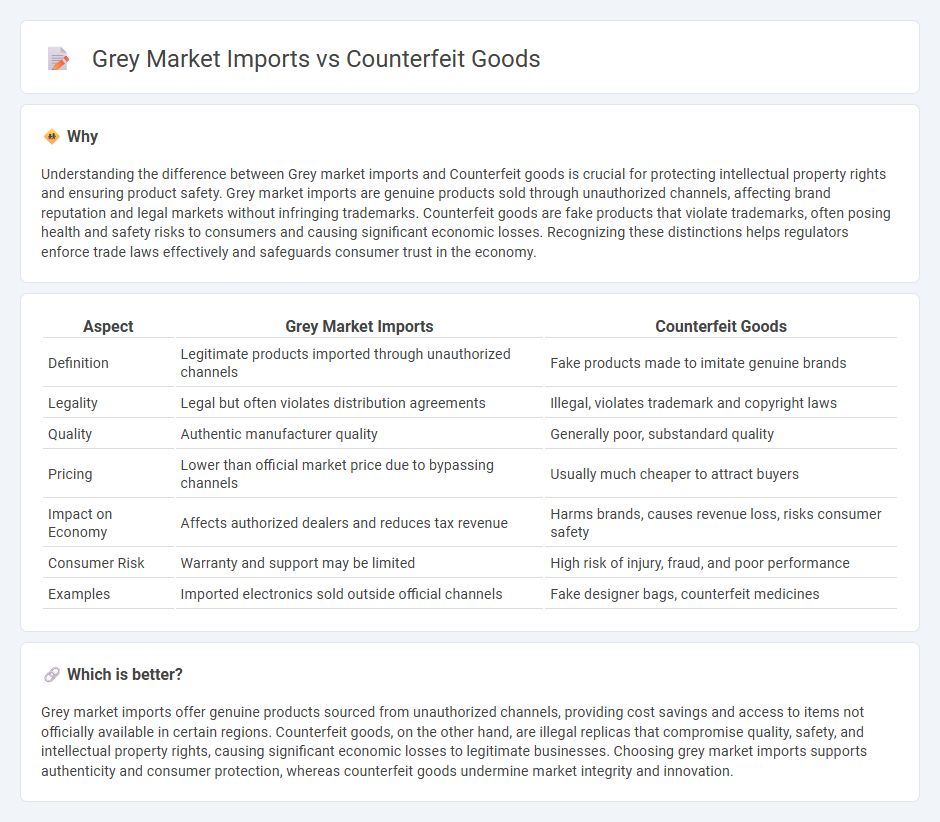 Grey Market Imports vs Counterfeit Goods

Why

Understanding the difference between Grey market imports and Counterfeit goods is crucial for protecting intellectual property rights and ensuring product safety. Grey market imports are genuine products sold through unauthorized channels, affecting brand reputation and legal markets without infringing trademarks. Counterfeit goods are fake products that violate trademarks, often posing health and safety risks to consumers and causing significant economic losses. Recognizing these distinctions helps regulators enforce trade laws effectively and safeguards consumer trust in the economy.

| Aspect | Grey Market Imports | Counterfeit Goods |
|---|---|---|
| Definition | Legitimate products imported through unauthorized channels | Fake products made to imitate genuine brands |
| Legality | Legal but often violates distribution agreements | Illegal, violates trademark and copyright laws |
| Quality | Authentic manufacturer quality | Generally poor, substandard quality |
| Pricing | Lower than official market price due to bypassing channels | Usually much cheaper to attract buyers |
| Impact on Economy | Affects authorized dealers and reduces tax revenue | Harms brands, causes revenue loss, risks consumer safety |
| Consumer Risk | Warranty and support may be limited | High risk of injury, fraud, and poor performance |
| Examples | Imported electronics sold outside official channels | Fake designer bags, counterfeit medicines |

Which is better?

Grey market imports offer genuine products sourced from unauthorized channels, providing cost savings and access to items not officially available in certain regions. Counterfeit goods, on the other hand, are illegal replicas that compromise quality, safety, and intellectual property rights, causing significant economic losses to legitimate businesses. Choosing grey market imports supports authenticity and consumer protection, whereas counterfeit goods undermine market integrity and innovation.