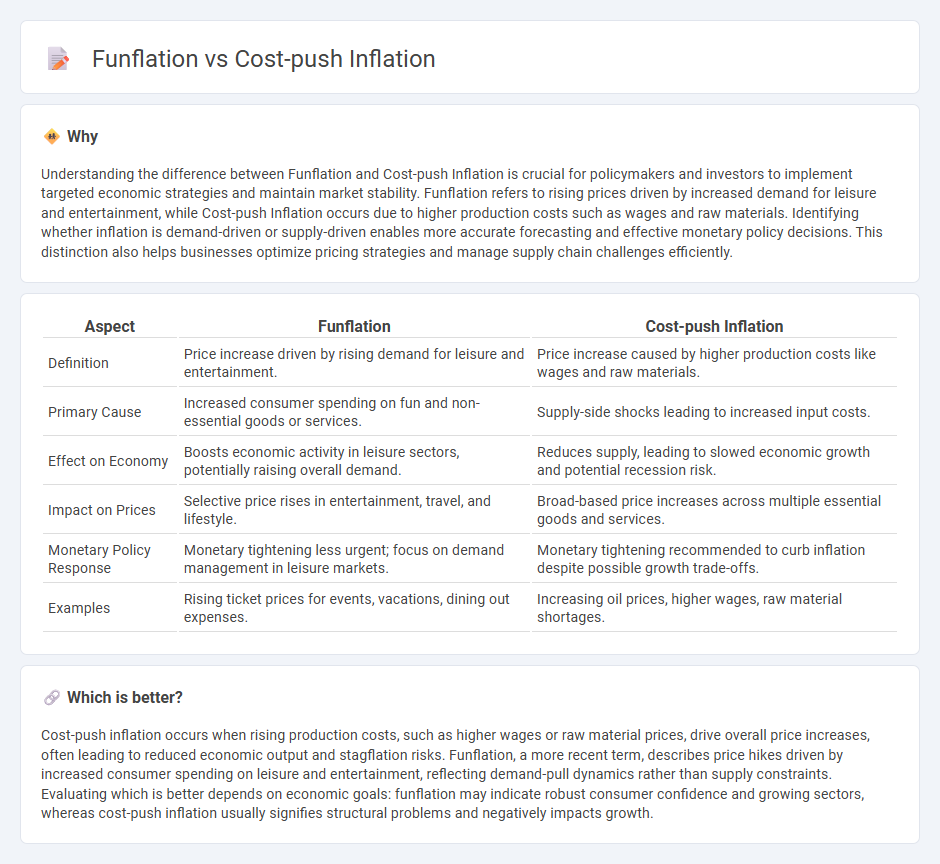 Funflation vs Cost-push Inflation

Why

Understanding the difference between Funflation and Cost-push Inflation is crucial for policymakers and investors to implement targeted economic strategies and maintain market stability. Funflation refers to rising prices driven by increased demand for leisure and entertainment, while Cost-push Inflation occurs due to higher production costs such as wages and raw materials. Identifying whether inflation is demand-driven or supply-driven enables more accurate forecasting and effective monetary policy decisions. This distinction also helps businesses optimize pricing strategies and manage supply chain challenges efficiently.

| Aspect | Funflation | Cost-push Inflation |
|---|---|---|
| Definition | Price increase driven by rising demand for leisure and entertainment. | Price increase caused by higher production costs like wages and raw materials. |
| Primary Cause | Increased consumer spending on fun and non-essential goods or services. | Supply-side shocks leading to increased input costs. |
| Effect on Economy | Boosts economic activity in leisure sectors, potentially raising overall demand. | Reduces supply, leading to slowed economic growth and potential recession risk. |
| Impact on Prices | Selective price rises in entertainment, travel, and lifestyle. | Broad-based price increases across multiple essential goods and services. |
| Monetary Policy Response | Monetary tightening less urgent; focus on demand management in leisure markets. | Monetary tightening recommended to curb inflation despite possible growth trade-offs. |
| Examples | Rising ticket prices for events, vacations, dining out expenses. | Increasing oil prices, higher wages, raw material shortages. |

Which is better?

Cost-push inflation occurs when rising production costs, such as higher wages or raw material prices, drive overall price increases, often leading to reduced economic output and stagflation risks. Funflation, a more recent term, describes price hikes driven by increased consumer spending on leisure and entertainment, reflecting demand-pull dynamics rather than supply constraints. Evaluating which is better depends on economic goals: funflation may indicate robust consumer confidence and growing sectors, whereas cost-push inflation usually signifies structural problems and negatively impacts growth.