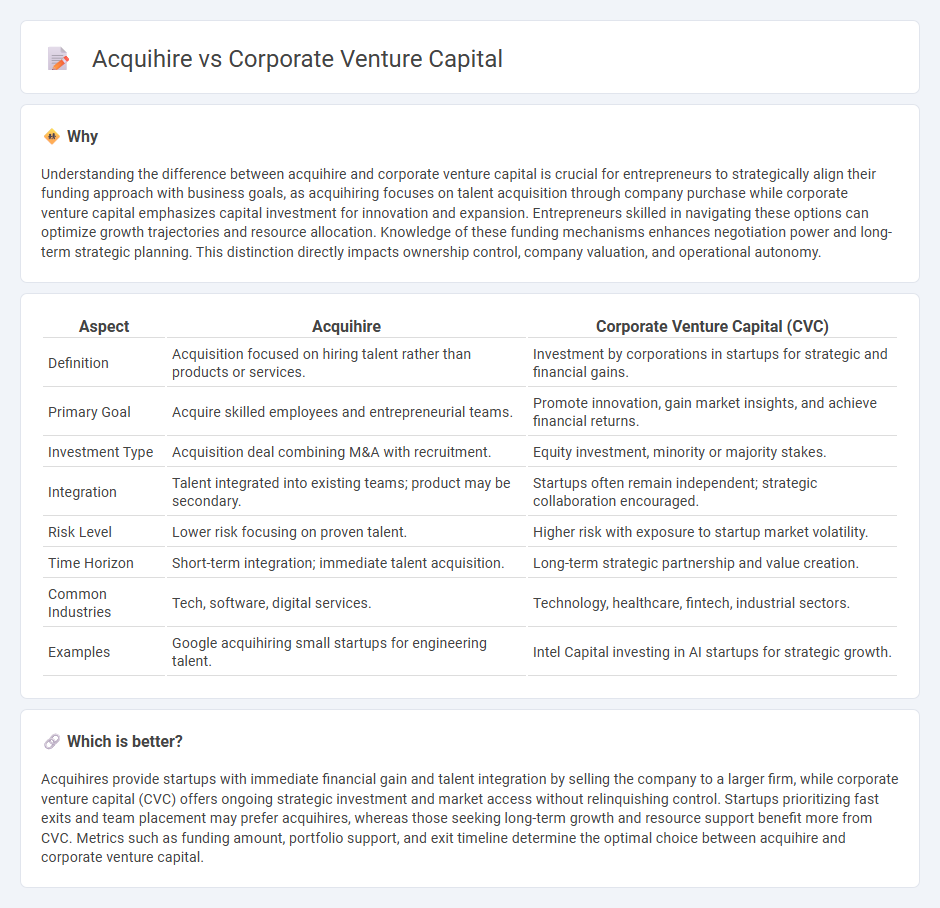 Acquihire vs Corporate Venture Capital

Why

Understanding the difference between acquihire and corporate venture capital is crucial for entrepreneurs to strategically align their funding approach with business goals, as acquihiring focuses on talent acquisition through company purchase while corporate venture capital emphasizes capital investment for innovation and expansion. Entrepreneurs skilled in navigating these options can optimize growth trajectories and resource allocation. Knowledge of these funding mechanisms enhances negotiation power and long-term strategic planning. This distinction directly impacts ownership control, company valuation, and operational autonomy.

| Aspect | Acquihire | Corporate Venture Capital (CVC) |
|---|---|---|
| Definition | Acquisition focused on hiring talent rather than products or services. | Investment by corporations in startups for strategic and financial gains. |
| Primary Goal | Acquire skilled employees and entrepreneurial teams. | Promote innovation, gain market insights, and achieve financial returns. |
| Investment Type | Acquisition deal combining M&A with recruitment. | Equity investment, minority or majority stakes. |
| Integration | Talent integrated into existing teams; product may be secondary. | Startups often remain independent; strategic collaboration encouraged. |
| Risk Level | Lower risk focusing on proven talent. | Higher risk with exposure to startup market volatility. |
| Time Horizon | Short-term integration; immediate talent acquisition. | Long-term strategic partnership and value creation. |
| Common Industries | Tech, software, digital services. | Technology, healthcare, fintech, industrial sectors. |
| Examples | Google acquihiring small startups for engineering talent. | Intel Capital investing in AI startups for strategic growth. |

Which is better?

Acquihires provide startups with immediate financial gain and talent integration by selling the company to a larger firm, while corporate venture capital (CVC) offers ongoing strategic investment and market access without relinquishing control. Startups prioritizing fast exits and team placement may prefer acquihires, whereas those seeking long-term growth and resource support benefit more from CVC. Metrics such as funding amount, portfolio support, and exit timeline determine the optimal choice between acquihire and corporate venture capital.