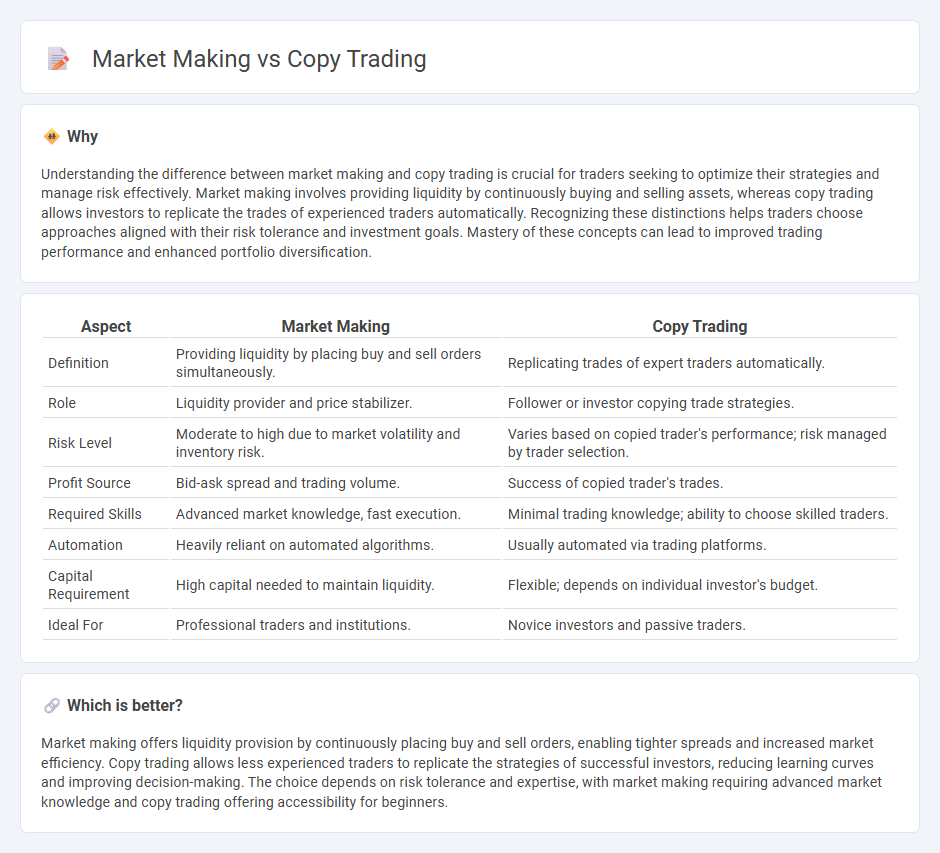 Market Making vs Copy Trading

Why

Understanding the difference between market making and copy trading is crucial for traders seeking to optimize their strategies and manage risk effectively. Market making involves providing liquidity by continuously buying and selling assets, whereas copy trading allows investors to replicate the trades of experienced traders automatically. Recognizing these distinctions helps traders choose approaches aligned with their risk tolerance and investment goals. Mastery of these concepts can lead to improved trading performance and enhanced portfolio diversification.

| Aspect | Market Making | Copy Trading |
|---|---|---|
| Definition | Providing liquidity by placing buy and sell orders simultaneously. | Replicating trades of expert traders automatically. |
| Role | Liquidity provider and price stabilizer. | Follower or investor copying trade strategies. |
| Risk Level | Moderate to high due to market volatility and inventory risk. | Varies based on copied trader's performance; risk managed by trader selection. |
| Profit Source | Bid-ask spread and trading volume. | Success of copied trader's trades. |
| Required Skills | Advanced market knowledge, fast execution. | Minimal trading knowledge; ability to choose skilled traders. |
| Automation | Heavily reliant on automated algorithms. | Usually automated via trading platforms. |
| Capital Requirement | High capital needed to maintain liquidity. | Flexible; depends on individual investor's budget. |
| Ideal For | Professional traders and institutions. | Novice investors and passive traders. |

Which is better?

Market making offers liquidity provision by continuously placing buy and sell orders, enabling tighter spreads and increased market efficiency. Copy trading allows less experienced traders to replicate the strategies of successful investors, reducing learning curves and improving decision-making. The choice depends on risk tolerance and expertise, with market making requiring advanced market knowledge and copy trading offering accessibility for beginners.