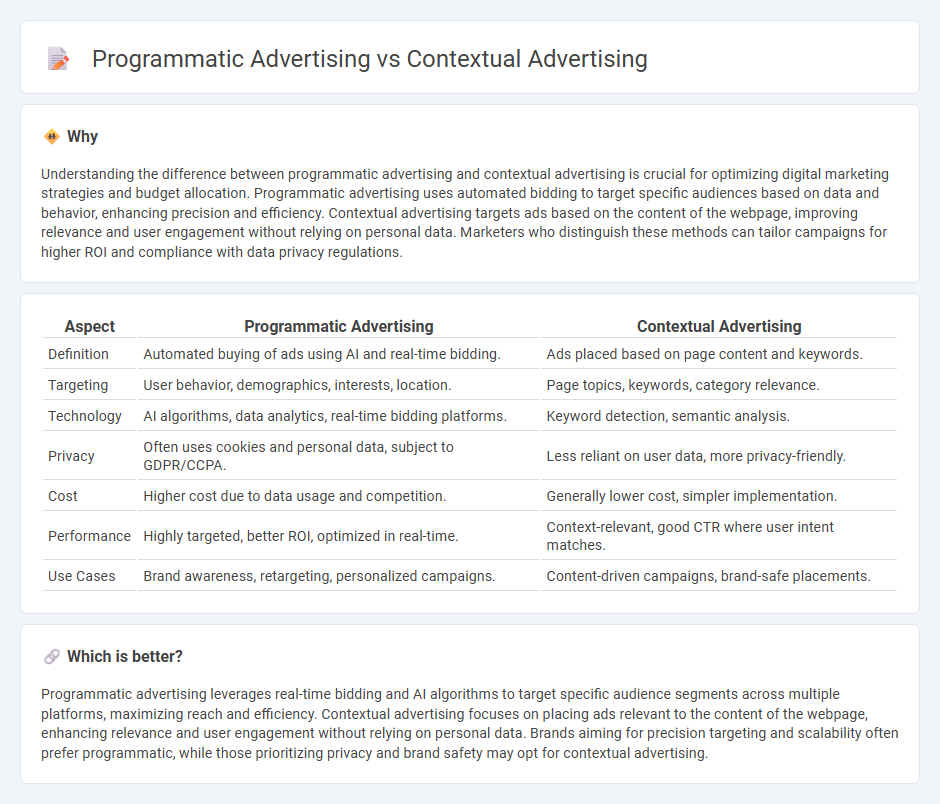 Programmatic Advertising vs Contextual Advertising

Why

Understanding the difference between programmatic advertising and contextual advertising is crucial for optimizing digital marketing strategies and budget allocation. Programmatic advertising uses automated bidding to target specific audiences based on data and behavior, enhancing precision and efficiency. Contextual advertising targets ads based on the content of the webpage, improving relevance and user engagement without relying on personal data. Marketers who distinguish these methods can tailor campaigns for higher ROI and compliance with data privacy regulations.

| Aspect | Programmatic Advertising | Contextual Advertising |
|---|---|---|
| Definition | Automated buying of ads using AI and real-time bidding. | Ads placed based on page content and keywords. |
| Targeting | User behavior, demographics, interests, location. | Page topics, keywords, category relevance. |
| Technology | AI algorithms, data analytics, real-time bidding platforms. | Keyword detection, semantic analysis. |
| Privacy | Often uses cookies and personal data, subject to GDPR/CCPA. | Less reliant on user data, more privacy-friendly. |
| Cost | Higher cost due to data usage and competition. | Generally lower cost, simpler implementation. |
| Performance | Highly targeted, better ROI, optimized in real-time. | Context-relevant, good CTR where user intent matches. |
| Use Cases | Brand awareness, retargeting, personalized campaigns. | Content-driven campaigns, brand-safe placements. |

Which is better?

Programmatic advertising leverages real-time bidding and AI algorithms to target specific audience segments across multiple platforms, maximizing reach and efficiency. Contextual advertising focuses on placing ads relevant to the content of the webpage, enhancing relevance and user engagement without relying on personal data. Brands aiming for precision targeting and scalability often prefer programmatic, while those prioritizing privacy and brand safety may opt for contextual advertising.