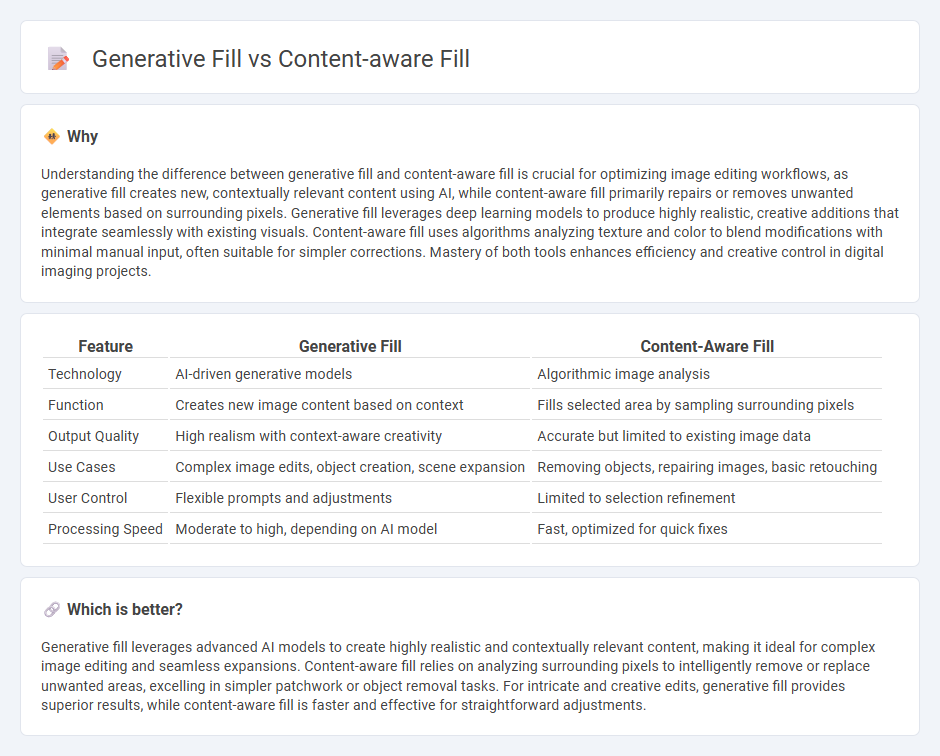 Generative Fill vs Content-aware Fill

Why

Understanding the difference between generative fill and content-aware fill is crucial for optimizing image editing workflows, as generative fill creates new, contextually relevant content using AI, while content-aware fill primarily repairs or removes unwanted elements based on surrounding pixels. Generative fill leverages deep learning models to produce highly realistic, creative additions that integrate seamlessly with existing visuals. Content-aware fill uses algorithms analyzing texture and color to blend modifications with minimal manual input, often suitable for simpler corrections. Mastery of both tools enhances efficiency and creative control in digital imaging projects.

| Feature | Generative Fill | Content-Aware Fill |
|---|---|---|
| Technology | AI-driven generative models | Algorithmic image analysis |
| Function | Creates new image content based on context | Fills selected area by sampling surrounding pixels |
| Output Quality | High realism with context-aware creativity | Accurate but limited to existing image data |
| Use Cases | Complex image edits, object creation, scene expansion | Removing objects, repairing images, basic retouching |
| User Control | Flexible prompts and adjustments | Limited to selection refinement |
| Processing Speed | Moderate to high, depending on AI model | Fast, optimized for quick fixes |

Which is better?

Generative fill leverages advanced AI models to create highly realistic and contextually relevant content, making it ideal for complex image editing and seamless expansions. Content-aware fill relies on analyzing surrounding pixels to intelligently remove or replace unwanted areas, excelling in simpler patchwork or object removal tasks. For intricate and creative edits, generative fill provides superior results, while content-aware fill is faster and effective for straightforward adjustments.