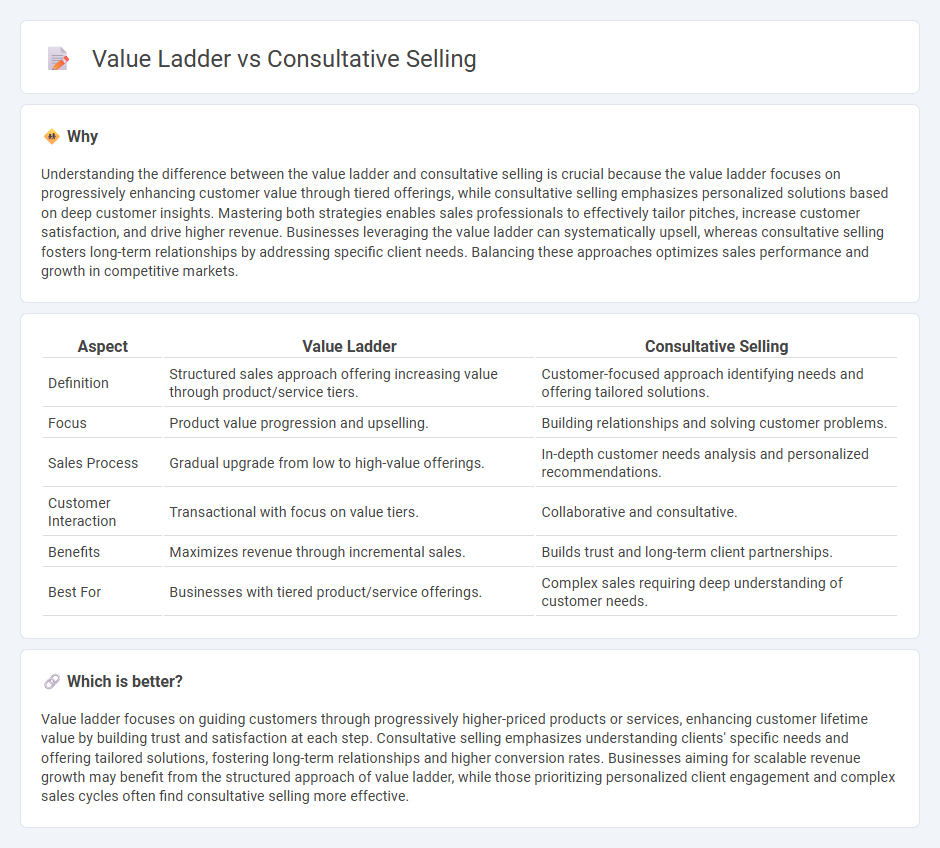 Value Ladder vs Consultative Selling

Why

Understanding the difference between the value ladder and consultative selling is crucial because the value ladder focuses on progressively enhancing customer value through tiered offerings, while consultative selling emphasizes personalized solutions based on deep customer insights. Mastering both strategies enables sales professionals to effectively tailor pitches, increase customer satisfaction, and drive higher revenue. Businesses leveraging the value ladder can systematically upsell, whereas consultative selling fosters long-term relationships by addressing specific client needs. Balancing these approaches optimizes sales performance and growth in competitive markets.

| Aspect | Value Ladder | Consultative Selling |
|---|---|---|
| Definition | Structured sales approach offering increasing value through product/service tiers. | Customer-focused approach identifying needs and offering tailored solutions. |
| Focus | Product value progression and upselling. | Building relationships and solving customer problems. |
| Sales Process | Gradual upgrade from low to high-value offerings. | In-depth customer needs analysis and personalized recommendations. |
| Customer Interaction | Transactional with focus on value tiers. | Collaborative and consultative. |
| Benefits | Maximizes revenue through incremental sales. | Builds trust and long-term client partnerships. |
| Best For | Businesses with tiered product/service offerings. | Complex sales requiring deep understanding of customer needs. |

Which is better?

Value ladder focuses on guiding customers through progressively higher-priced products or services, enhancing customer lifetime value by building trust and satisfaction at each step. Consultative selling emphasizes understanding clients' specific needs and offering tailored solutions, fostering long-term relationships and higher conversion rates. Businesses aiming for scalable revenue growth may benefit from the structured approach of value ladder, while those prioritizing personalized client engagement and complex sales cycles often find consultative selling more effective.