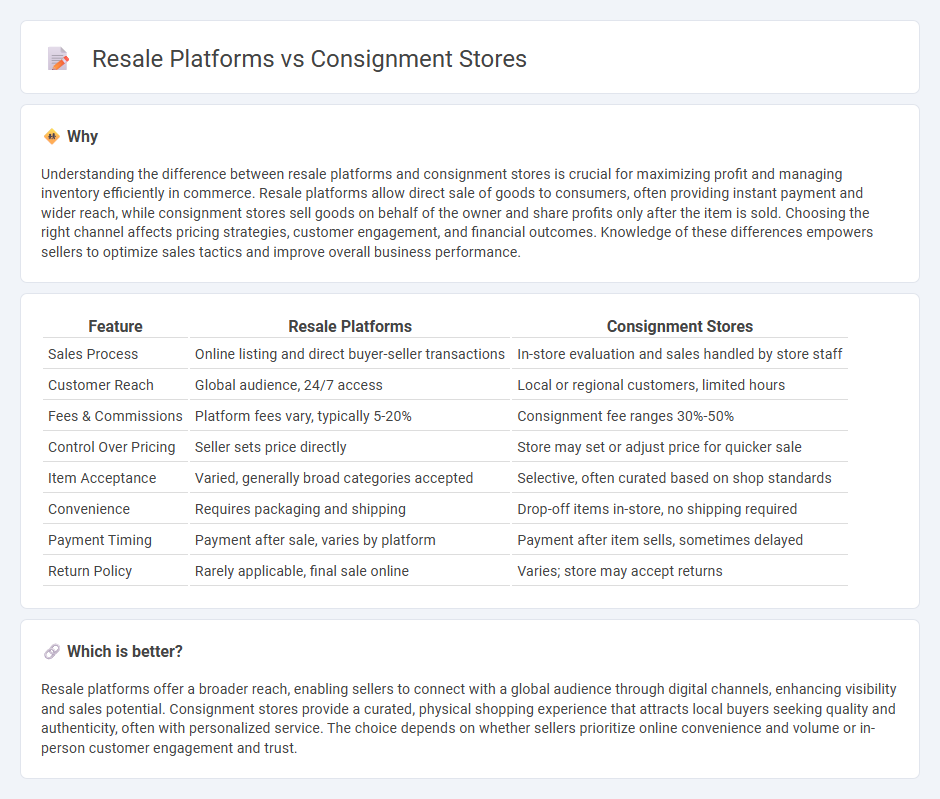 Resale Platforms vs Consignment Stores

Why

Understanding the difference between resale platforms and consignment stores is crucial for maximizing profit and managing inventory efficiently in commerce. Resale platforms allow direct sale of goods to consumers, often providing instant payment and wider reach, while consignment stores sell goods on behalf of the owner and share profits only after the item is sold. Choosing the right channel affects pricing strategies, customer engagement, and financial outcomes. Knowledge of these differences empowers sellers to optimize sales tactics and improve overall business performance.

| Feature | Resale Platforms | Consignment Stores |
|---|---|---|
| Sales Process | Online listing and direct buyer-seller transactions | In-store evaluation and sales handled by store staff |
| Customer Reach | Global audience, 24/7 access | Local or regional customers, limited hours |
| Fees & Commissions | Platform fees vary, typically 5-20% | Consignment fee ranges 30%-50% |
| Control Over Pricing | Seller sets price directly | Store may set or adjust price for quicker sale |
| Item Acceptance | Varied, generally broad categories accepted | Selective, often curated based on shop standards |
| Convenience | Requires packaging and shipping | Drop-off items in-store, no shipping required |
| Payment Timing | Payment after sale, varies by platform | Payment after item sells, sometimes delayed |
| Return Policy | Rarely applicable, final sale online | Varies; store may accept returns |

Which is better?

Resale platforms offer a broader reach, enabling sellers to connect with a global audience through digital channels, enhancing visibility and sales potential. Consignment stores provide a curated, physical shopping experience that attracts local buyers seeking quality and authenticity, often with personalized service. The choice depends on whether sellers prioritize online convenience and volume or in-person customer engagement and trust.