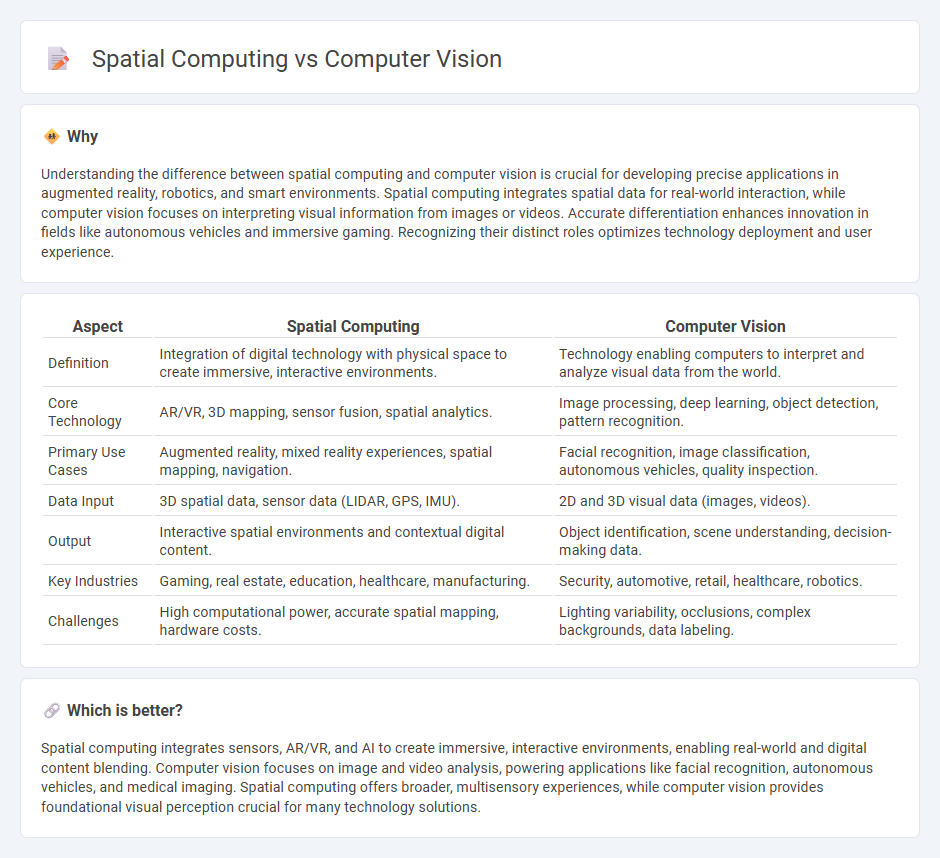 Spatial Computing vs Computer Vision

Why

Understanding the difference between spatial computing and computer vision is crucial for developing precise applications in augmented reality, robotics, and smart environments. Spatial computing integrates spatial data for real-world interaction, while computer vision focuses on interpreting visual information from images or videos. Accurate differentiation enhances innovation in fields like autonomous vehicles and immersive gaming. Recognizing their distinct roles optimizes technology deployment and user experience.

| Aspect | Spatial Computing | Computer Vision |
|---|---|---|
| Definition | Integration of digital technology with physical space to create immersive, interactive environments. | Technology enabling computers to interpret and analyze visual data from the world. |
| Core Technology | AR/VR, 3D mapping, sensor fusion, spatial analytics. | Image processing, deep learning, object detection, pattern recognition. |
| Primary Use Cases | Augmented reality, mixed reality experiences, spatial mapping, navigation. | Facial recognition, image classification, autonomous vehicles, quality inspection. |
| Data Input | 3D spatial data, sensor data (LIDAR, GPS, IMU). | 2D and 3D visual data (images, videos). |
| Output | Interactive spatial environments and contextual digital content. | Object identification, scene understanding, decision-making data. |
| Key Industries | Gaming, real estate, education, healthcare, manufacturing. | Security, automotive, retail, healthcare, robotics. |
| Challenges | High computational power, accurate spatial mapping, hardware costs. | Lighting variability, occlusions, complex backgrounds, data labeling. |

Which is better?

Spatial computing integrates sensors, AR/VR, and AI to create immersive, interactive environments, enabling real-world and digital content blending. Computer vision focuses on image and video analysis, powering applications like facial recognition, autonomous vehicles, and medical imaging. Spatial computing offers broader, multisensory experiences, while computer vision provides foundational visual perception crucial for many technology solutions.