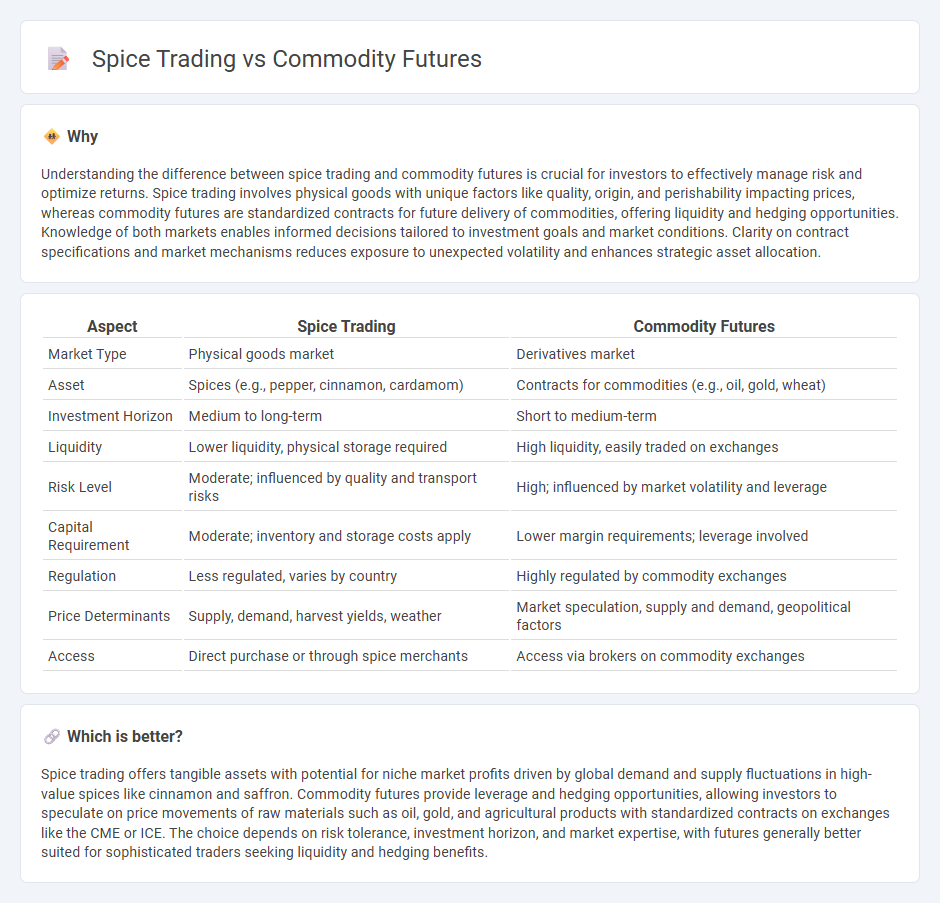 Spice Trading vs Commodity Futures

Why

Understanding the difference between spice trading and commodity futures is crucial for investors to effectively manage risk and optimize returns. Spice trading involves physical goods with unique factors like quality, origin, and perishability impacting prices, whereas commodity futures are standardized contracts for future delivery of commodities, offering liquidity and hedging opportunities. Knowledge of both markets enables informed decisions tailored to investment goals and market conditions. Clarity on contract specifications and market mechanisms reduces exposure to unexpected volatility and enhances strategic asset allocation.

| Aspect | Spice Trading | Commodity Futures |
|---|---|---|
| Market Type | Physical goods market | Derivatives market |
| Asset | Spices (e.g., pepper, cinnamon, cardamom) | Contracts for commodities (e.g., oil, gold, wheat) |
| Investment Horizon | Medium to long-term | Short to medium-term |
| Liquidity | Lower liquidity, physical storage required | High liquidity, easily traded on exchanges |
| Risk Level | Moderate; influenced by quality and transport risks | High; influenced by market volatility and leverage |
| Capital Requirement | Moderate; inventory and storage costs apply | Lower margin requirements; leverage involved |
| Regulation | Less regulated, varies by country | Highly regulated by commodity exchanges |
| Price Determinants | Supply, demand, harvest yields, weather | Market speculation, supply and demand, geopolitical factors |
| Access | Direct purchase or through spice merchants | Access via brokers on commodity exchanges |

Which is better?

Spice trading offers tangible assets with potential for niche market profits driven by global demand and supply fluctuations in high-value spices like cinnamon and saffron. Commodity futures provide leverage and hedging opportunities, allowing investors to speculate on price movements of raw materials such as oil, gold, and agricultural products with standardized contracts on exchanges like the CME or ICE. The choice depends on risk tolerance, investment horizon, and market expertise, with futures generally better suited for sophisticated traders seeking liquidity and hedging benefits.