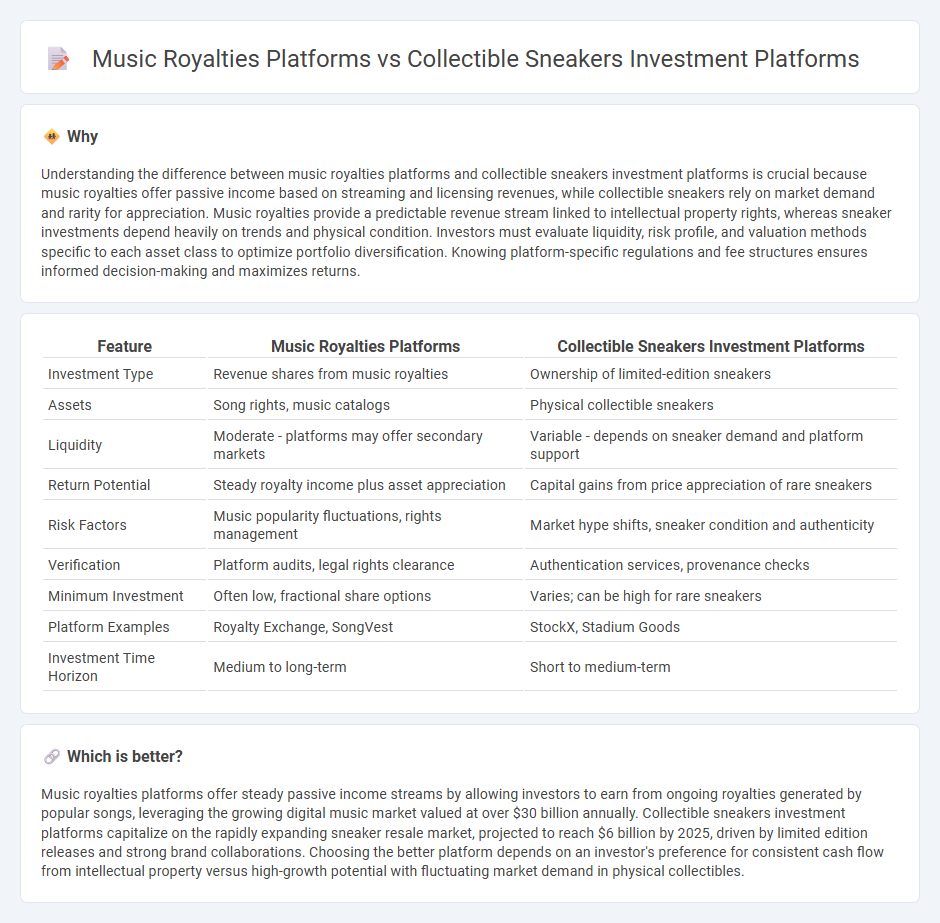 Music Royalties Platforms vs Collectible Sneakers Investment Platforms

Why

Understanding the difference between music royalties platforms and collectible sneakers investment platforms is crucial because music royalties offer passive income based on streaming and licensing revenues, while collectible sneakers rely on market demand and rarity for appreciation. Music royalties provide a predictable revenue stream linked to intellectual property rights, whereas sneaker investments depend heavily on trends and physical condition. Investors must evaluate liquidity, risk profile, and valuation methods specific to each asset class to optimize portfolio diversification. Knowing platform-specific regulations and fee structures ensures informed decision-making and maximizes returns.

| Feature | Music Royalties Platforms | Collectible Sneakers Investment Platforms |
|---|---|---|
| Investment Type | Revenue shares from music royalties | Ownership of limited-edition sneakers |
| Assets | Song rights, music catalogs | Physical collectible sneakers |
| Liquidity | Moderate - platforms may offer secondary markets | Variable - depends on sneaker demand and platform support |
| Return Potential | Steady royalty income plus asset appreciation | Capital gains from price appreciation of rare sneakers |
| Risk Factors | Music popularity fluctuations, rights management | Market hype shifts, sneaker condition and authenticity |
| Verification | Platform audits, legal rights clearance | Authentication services, provenance checks |
| Minimum Investment | Often low, fractional share options | Varies; can be high for rare sneakers |
| Platform Examples | Royalty Exchange, SongVest | StockX, Stadium Goods |
| Investment Time Horizon | Medium to long-term | Short to medium-term |

Which is better?

Music royalties platforms offer steady passive income streams by allowing investors to earn from ongoing royalties generated by popular songs, leveraging the growing digital music market valued at over $30 billion annually. Collectible sneakers investment platforms capitalize on the rapidly expanding sneaker resale market, projected to reach $6 billion by 2025, driven by limited edition releases and strong brand collaborations. Choosing the better platform depends on an investor's preference for consistent cash flow from intellectual property versus high-growth potential with fluctuating market demand in physical collectibles.