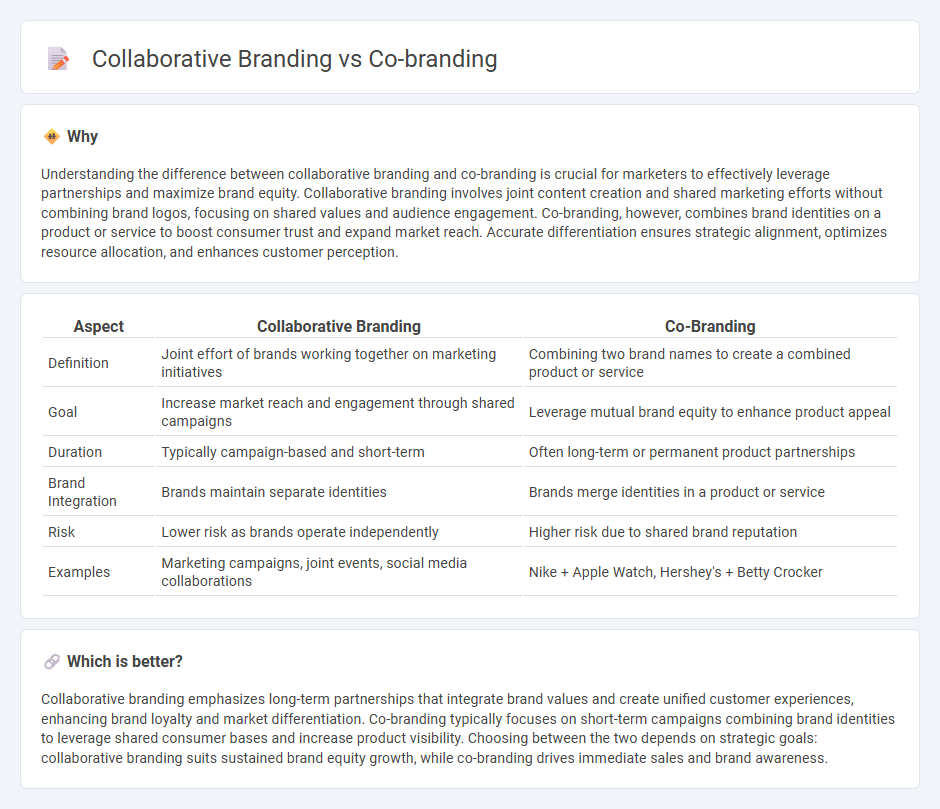 Collaborative Branding vs Co-branding

Why

Understanding the difference between collaborative branding and co-branding is crucial for marketers to effectively leverage partnerships and maximize brand equity. Collaborative branding involves joint content creation and shared marketing efforts without combining brand logos, focusing on shared values and audience engagement. Co-branding, however, combines brand identities on a product or service to boost consumer trust and expand market reach. Accurate differentiation ensures strategic alignment, optimizes resource allocation, and enhances customer perception.

| Aspect | Collaborative Branding | Co-Branding |
|---|---|---|
| Definition | Joint effort of brands working together on marketing initiatives | Combining two brand names to create a combined product or service |
| Goal | Increase market reach and engagement through shared campaigns | Leverage mutual brand equity to enhance product appeal |
| Duration | Typically campaign-based and short-term | Often long-term or permanent product partnerships |
| Brand Integration | Brands maintain separate identities | Brands merge identities in a product or service |
| Risk | Lower risk as brands operate independently | Higher risk due to shared brand reputation |
| Examples | Marketing campaigns, joint events, social media collaborations | Nike + Apple Watch, Hershey's + Betty Crocker |

Which is better?

Collaborative branding emphasizes long-term partnerships that integrate brand values and create unified customer experiences, enhancing brand loyalty and market differentiation. Co-branding typically focuses on short-term campaigns combining brand identities to leverage shared consumer bases and increase product visibility. Choosing between the two depends on strategic goals: collaborative branding suits sustained brand equity growth, while co-branding drives immediate sales and brand awareness.