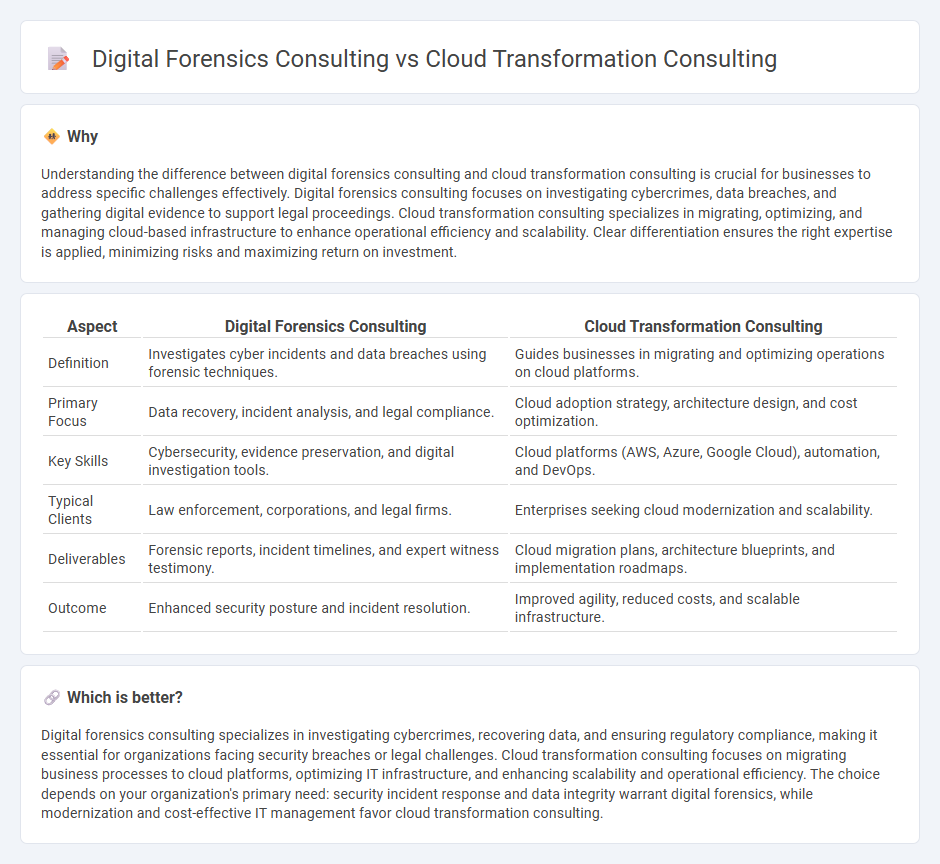 Digital Forensics Consulting vs Cloud Transformation Consulting

Why

Understanding the difference between digital forensics consulting and cloud transformation consulting is crucial for businesses to address specific challenges effectively. Digital forensics consulting focuses on investigating cybercrimes, data breaches, and gathering digital evidence to support legal proceedings. Cloud transformation consulting specializes in migrating, optimizing, and managing cloud-based infrastructure to enhance operational efficiency and scalability. Clear differentiation ensures the right expertise is applied, minimizing risks and maximizing return on investment.

| Aspect | Digital Forensics Consulting | Cloud Transformation Consulting |
|---|---|---|
| Definition | Investigates cyber incidents and data breaches using forensic techniques. | Guides businesses in migrating and optimizing operations on cloud platforms. |
| Primary Focus | Data recovery, incident analysis, and legal compliance. | Cloud adoption strategy, architecture design, and cost optimization. |
| Key Skills | Cybersecurity, evidence preservation, and digital investigation tools. | Cloud platforms (AWS, Azure, Google Cloud), automation, and DevOps. |
| Typical Clients | Law enforcement, corporations, and legal firms. | Enterprises seeking cloud modernization and scalability. |
| Deliverables | Forensic reports, incident timelines, and expert witness testimony. | Cloud migration plans, architecture blueprints, and implementation roadmaps. |
| Outcome | Enhanced security posture and incident resolution. | Improved agility, reduced costs, and scalable infrastructure. |

Which is better?

Digital forensics consulting specializes in investigating cybercrimes, recovering data, and ensuring regulatory compliance, making it essential for organizations facing security breaches or legal challenges. Cloud transformation consulting focuses on migrating business processes to cloud platforms, optimizing IT infrastructure, and enhancing scalability and operational efficiency. The choice depends on your organization's primary need: security incident response and data integrity warrant digital forensics, while modernization and cost-effective IT management favor cloud transformation consulting.