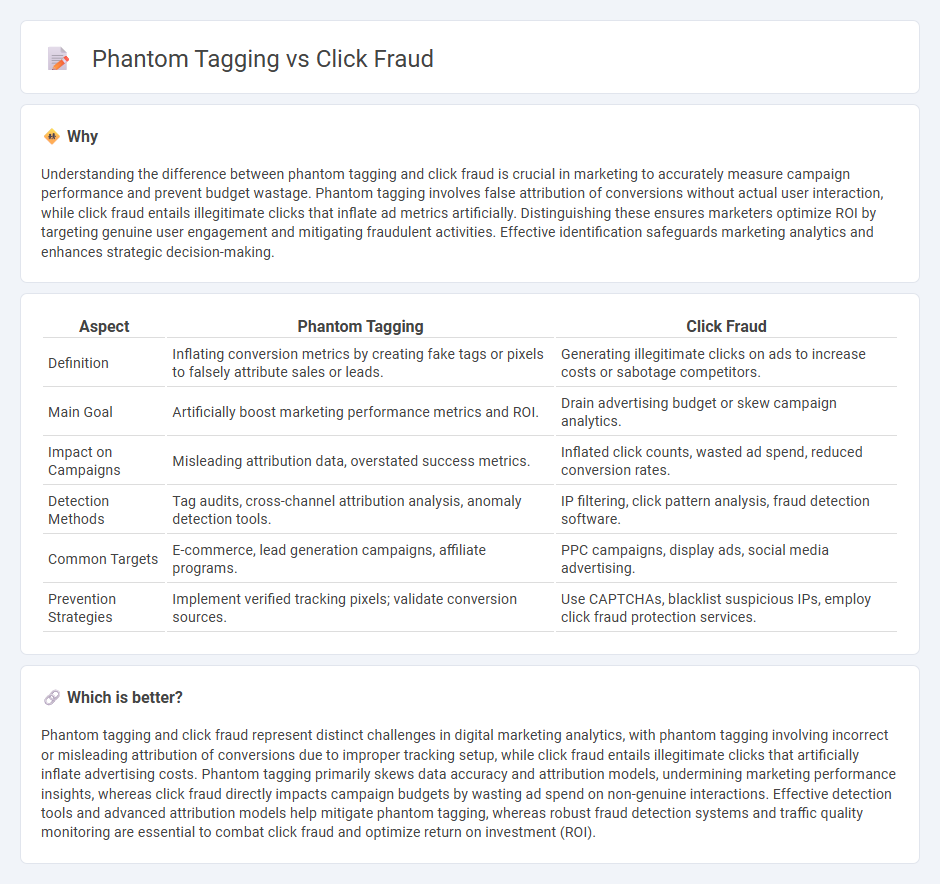 Phantom Tagging vs Click Fraud

Why

Understanding the difference between phantom tagging and click fraud is crucial in marketing to accurately measure campaign performance and prevent budget wastage. Phantom tagging involves false attribution of conversions without actual user interaction, while click fraud entails illegitimate clicks that inflate ad metrics artificially. Distinguishing these ensures marketers optimize ROI by targeting genuine user engagement and mitigating fraudulent activities. Effective identification safeguards marketing analytics and enhances strategic decision-making.

| Aspect | Phantom Tagging | Click Fraud |
|---|---|---|
| Definition | Inflating conversion metrics by creating fake tags or pixels to falsely attribute sales or leads. | Generating illegitimate clicks on ads to increase costs or sabotage competitors. |
| Main Goal | Artificially boost marketing performance metrics and ROI. | Drain advertising budget or skew campaign analytics. |
| Impact on Campaigns | Misleading attribution data, overstated success metrics. | Inflated click counts, wasted ad spend, reduced conversion rates. |
| Detection Methods | Tag audits, cross-channel attribution analysis, anomaly detection tools. | IP filtering, click pattern analysis, fraud detection software. |
| Common Targets | E-commerce, lead generation campaigns, affiliate programs. | PPC campaigns, display ads, social media advertising. |
| Prevention Strategies | Implement verified tracking pixels; validate conversion sources. | Use CAPTCHAs, blacklist suspicious IPs, employ click fraud protection services. |

Which is better?

Phantom tagging and click fraud represent distinct challenges in digital marketing analytics, with phantom tagging involving incorrect or misleading attribution of conversions due to improper tracking setup, while click fraud entails illegitimate clicks that artificially inflate advertising costs. Phantom tagging primarily skews data accuracy and attribution models, undermining marketing performance insights, whereas click fraud directly impacts campaign budgets by wasting ad spend on non-genuine interactions. Effective detection tools and advanced attribution models help mitigate phantom tagging, whereas robust fraud detection systems and traffic quality monitoring are essential to combat click fraud and optimize return on investment (ROI).