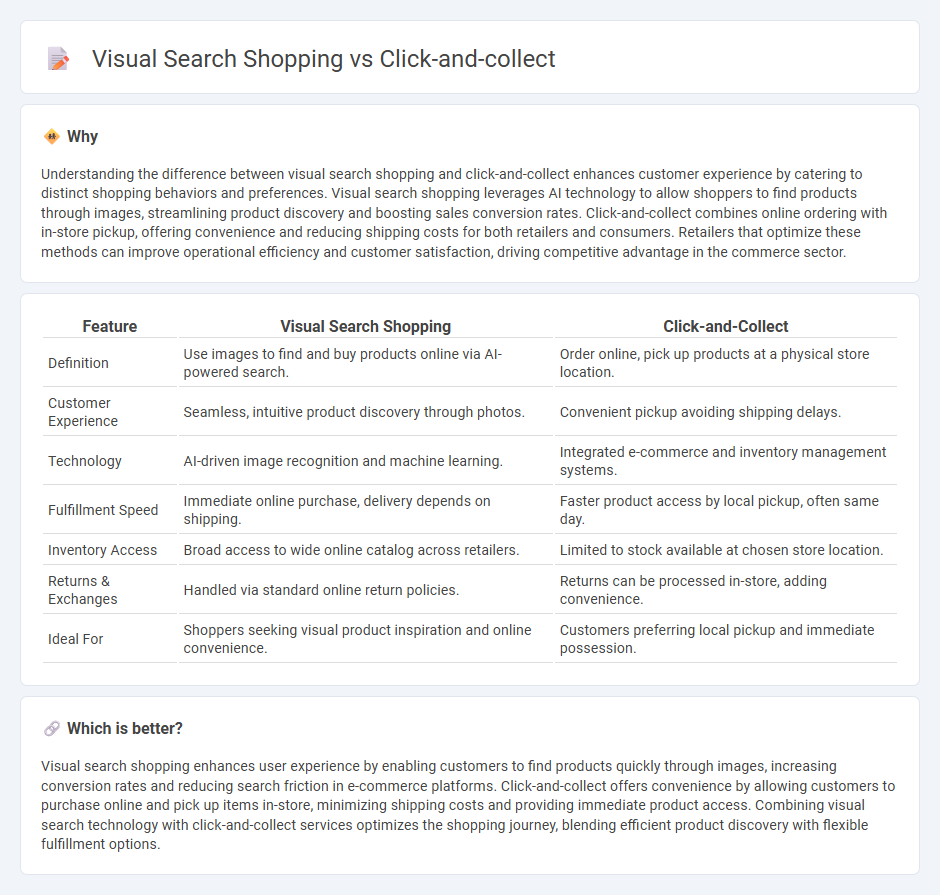 Visual Search Shopping vs Click-and-collect

Why

Understanding the difference between visual search shopping and click-and-collect enhances customer experience by catering to distinct shopping behaviors and preferences. Visual search shopping leverages AI technology to allow shoppers to find products through images, streamlining product discovery and boosting sales conversion rates. Click-and-collect combines online ordering with in-store pickup, offering convenience and reducing shipping costs for both retailers and consumers. Retailers that optimize these methods can improve operational efficiency and customer satisfaction, driving competitive advantage in the commerce sector.

| Feature | Visual Search Shopping | Click-and-Collect |
|---|---|---|
| Definition | Use images to find and buy products online via AI-powered search. | Order online, pick up products at a physical store location. |
| Customer Experience | Seamless, intuitive product discovery through photos. | Convenient pickup avoiding shipping delays. |
| Technology | AI-driven image recognition and machine learning. | Integrated e-commerce and inventory management systems. |
| Fulfillment Speed | Immediate online purchase, delivery depends on shipping. | Faster product access by local pickup, often same day. |
| Inventory Access | Broad access to wide online catalog across retailers. | Limited to stock available at chosen store location. |
| Returns & Exchanges | Handled via standard online return policies. | Returns can be processed in-store, adding convenience. |
| Ideal For | Shoppers seeking visual product inspiration and online convenience. | Customers preferring local pickup and immediate possession. |

Which is better?

Visual search shopping enhances user experience by enabling customers to find products quickly through images, increasing conversion rates and reducing search friction in e-commerce platforms. Click-and-collect offers convenience by allowing customers to purchase online and pick up items in-store, minimizing shipping costs and providing immediate product access. Combining visual search technology with click-and-collect services optimizes the shopping journey, blending efficient product discovery with flexible fulfillment options.