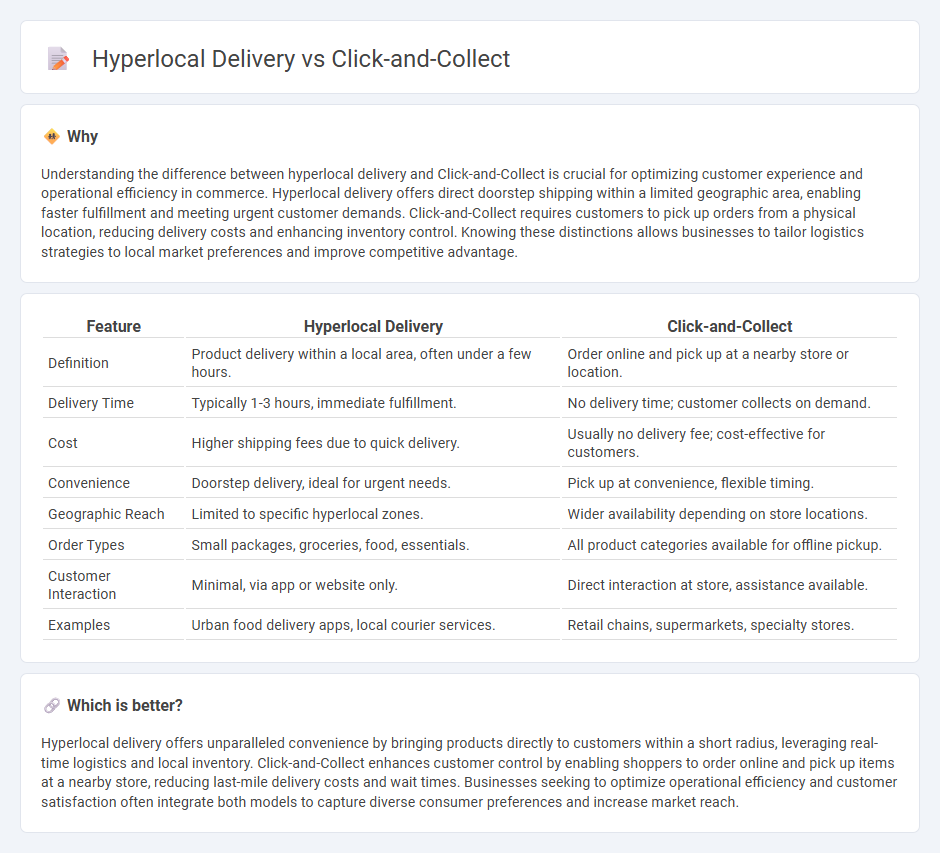 Hyperlocal Delivery vs Click-and-Collect

Why

Understanding the difference between hyperlocal delivery and Click-and-Collect is crucial for optimizing customer experience and operational efficiency in commerce. Hyperlocal delivery offers direct doorstep shipping within a limited geographic area, enabling faster fulfillment and meeting urgent customer demands. Click-and-Collect requires customers to pick up orders from a physical location, reducing delivery costs and enhancing inventory control. Knowing these distinctions allows businesses to tailor logistics strategies to local market preferences and improve competitive advantage.

| Feature | Hyperlocal Delivery | Click-and-Collect |
|---|---|---|
| Definition | Product delivery within a local area, often under a few hours. | Order online and pick up at a nearby store or location. |
| Delivery Time | Typically 1-3 hours, immediate fulfillment. | No delivery time; customer collects on demand. |
| Cost | Higher shipping fees due to quick delivery. | Usually no delivery fee; cost-effective for customers. |
| Convenience | Doorstep delivery, ideal for urgent needs. | Pick up at convenience, flexible timing. |
| Geographic Reach | Limited to specific hyperlocal zones. | Wider availability depending on store locations. |
| Order Types | Small packages, groceries, food, essentials. | All product categories available for offline pickup. |
| Customer Interaction | Minimal, via app or website only. | Direct interaction at store, assistance available. |
| Examples | Urban food delivery apps, local courier services. | Retail chains, supermarkets, specialty stores. |

Which is better?

Hyperlocal delivery offers unparalleled convenience by bringing products directly to customers within a short radius, leveraging real-time logistics and local inventory. Click-and-Collect enhances customer control by enabling shoppers to order online and pick up items at a nearby store, reducing last-mile delivery costs and wait times. Businesses seeking to optimize operational efficiency and customer satisfaction often integrate both models to capture diverse consumer preferences and increase market reach.