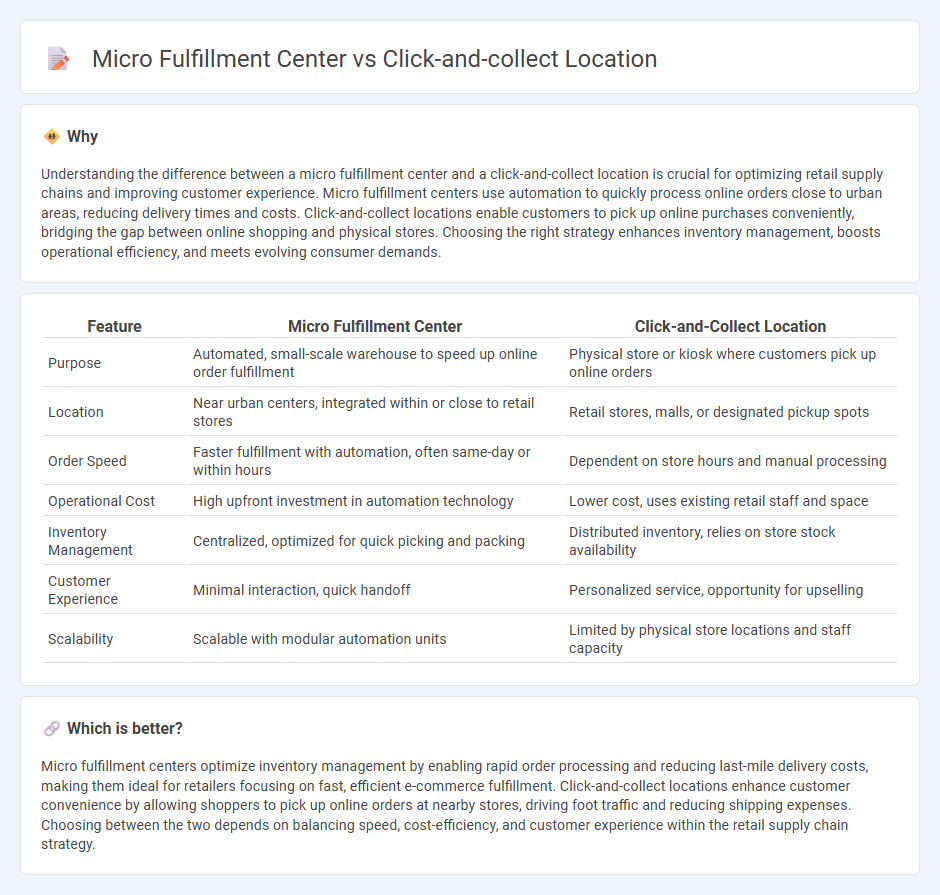 Micro Fulfillment Center vs Click-and-collect Location

Why

Understanding the difference between a micro fulfillment center and a click-and-collect location is crucial for optimizing retail supply chains and improving customer experience. Micro fulfillment centers use automation to quickly process online orders close to urban areas, reducing delivery times and costs. Click-and-collect locations enable customers to pick up online purchases conveniently, bridging the gap between online shopping and physical stores. Choosing the right strategy enhances inventory management, boosts operational efficiency, and meets evolving consumer demands.

| Feature | Micro Fulfillment Center | Click-and-Collect Location |
|---|---|---|
| Purpose | Automated, small-scale warehouse to speed up online order fulfillment | Physical store or kiosk where customers pick up online orders |
| Location | Near urban centers, integrated within or close to retail stores | Retail stores, malls, or designated pickup spots |
| Order Speed | Faster fulfillment with automation, often same-day or within hours | Dependent on store hours and manual processing |
| Operational Cost | High upfront investment in automation technology | Lower cost, uses existing retail staff and space |
| Inventory Management | Centralized, optimized for quick picking and packing | Distributed inventory, relies on store stock availability |
| Customer Experience | Minimal interaction, quick handoff | Personalized service, opportunity for upselling |
| Scalability | Scalable with modular automation units | Limited by physical store locations and staff capacity |

Which is better?

Micro fulfillment centers optimize inventory management by enabling rapid order processing and reducing last-mile delivery costs, making them ideal for retailers focusing on fast, efficient e-commerce fulfillment. Click-and-collect locations enhance customer convenience by allowing shoppers to pick up online orders at nearby stores, driving foot traffic and reducing shipping expenses. Choosing between the two depends on balancing speed, cost-efficiency, and customer experience within the retail supply chain strategy.