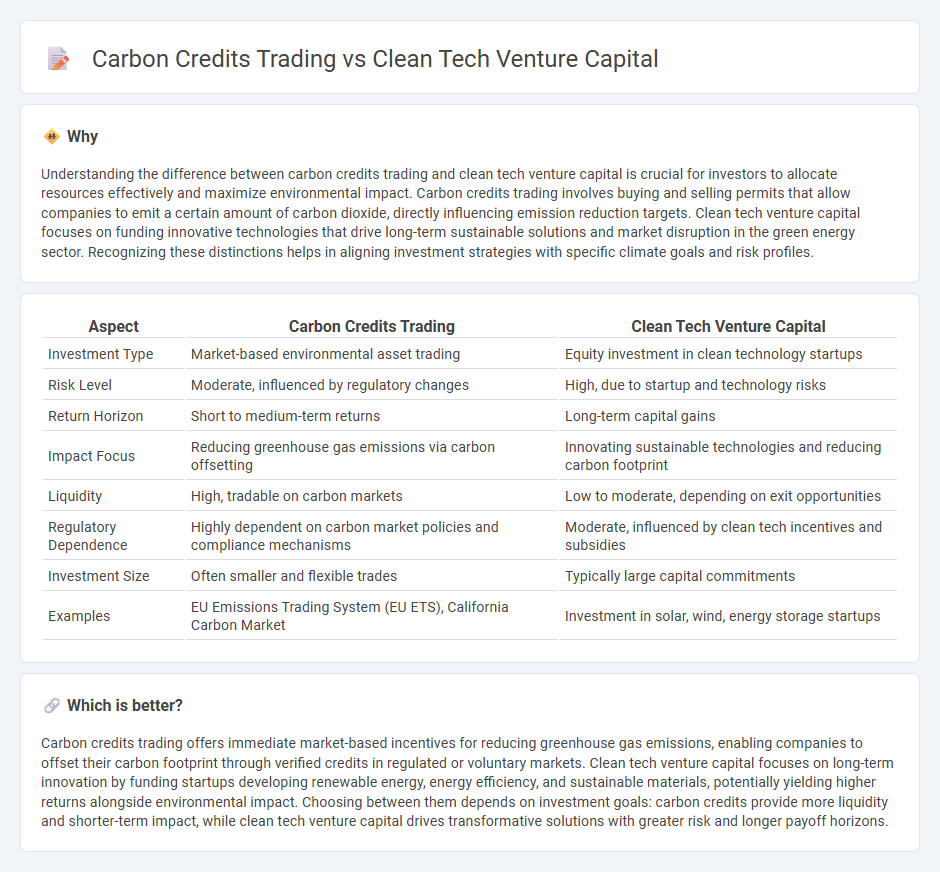 Carbon Credits Trading vs Clean Tech Venture Capital

Why

Understanding the difference between carbon credits trading and clean tech venture capital is crucial for investors to allocate resources effectively and maximize environmental impact. Carbon credits trading involves buying and selling permits that allow companies to emit a certain amount of carbon dioxide, directly influencing emission reduction targets. Clean tech venture capital focuses on funding innovative technologies that drive long-term sustainable solutions and market disruption in the green energy sector. Recognizing these distinctions helps in aligning investment strategies with specific climate goals and risk profiles.

| Aspect | Carbon Credits Trading | Clean Tech Venture Capital |
|---|---|---|
| Investment Type | Market-based environmental asset trading | Equity investment in clean technology startups |
| Risk Level | Moderate, influenced by regulatory changes | High, due to startup and technology risks |
| Return Horizon | Short to medium-term returns | Long-term capital gains |
| Impact Focus | Reducing greenhouse gas emissions via carbon offsetting | Innovating sustainable technologies and reducing carbon footprint |
| Liquidity | High, tradable on carbon markets | Low to moderate, depending on exit opportunities |
| Regulatory Dependence | Highly dependent on carbon market policies and compliance mechanisms | Moderate, influenced by clean tech incentives and subsidies |
| Investment Size | Often smaller and flexible trades | Typically large capital commitments |
| Examples | EU Emissions Trading System (EU ETS), California Carbon Market | Investment in solar, wind, energy storage startups |

Which is better?

Carbon credits trading offers immediate market-based incentives for reducing greenhouse gas emissions, enabling companies to offset their carbon footprint through verified credits in regulated or voluntary markets. Clean tech venture capital focuses on long-term innovation by funding startups developing renewable energy, energy efficiency, and sustainable materials, potentially yielding higher returns alongside environmental impact. Choosing between them depends on investment goals: carbon credits provide more liquidity and shorter-term impact, while clean tech venture capital drives transformative solutions with greater risk and longer payoff horizons.